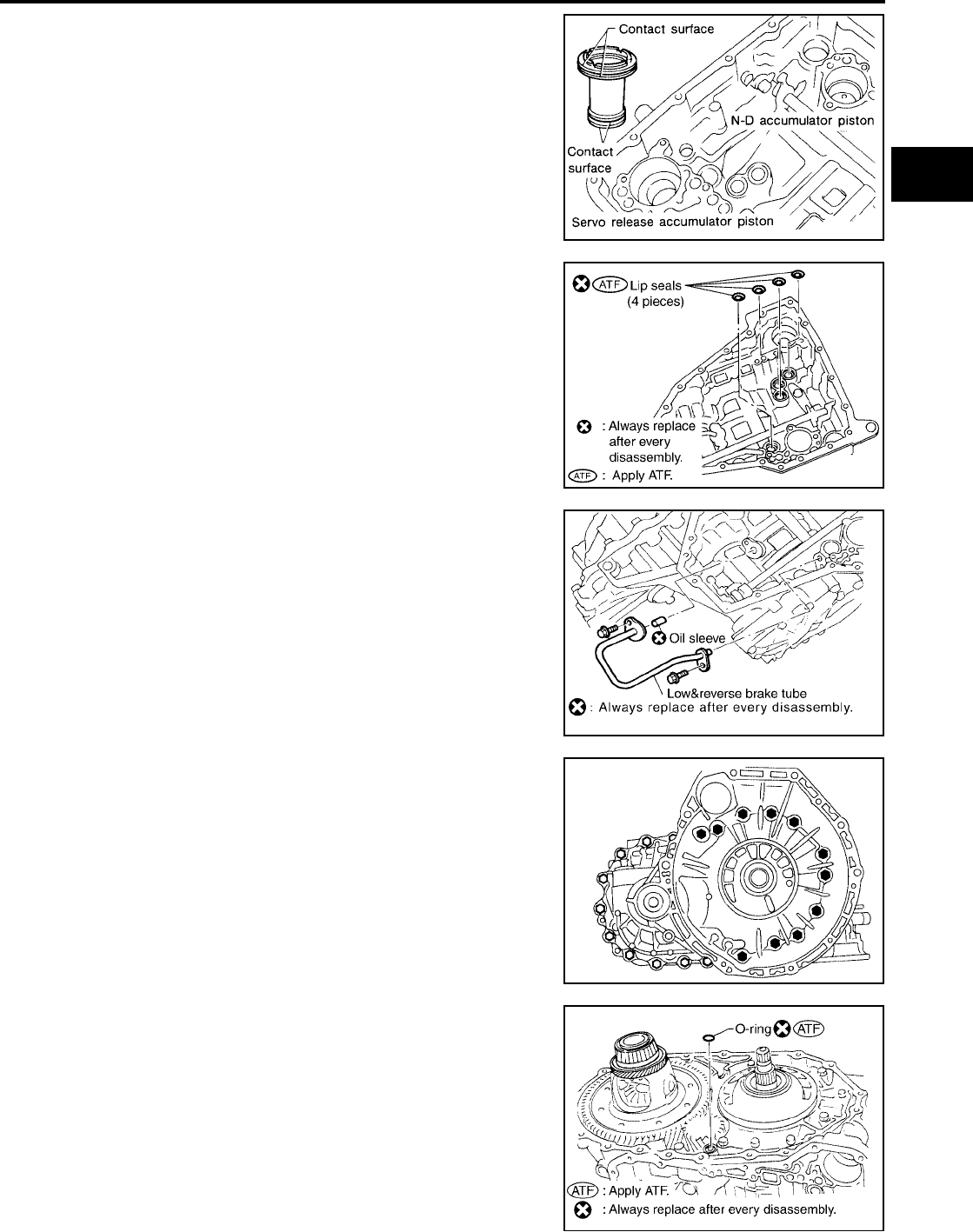 Contact surface
N-D accumulator piston
Contact surface
Servo release accumulator piston

ATF Lip seals (4 pieces)
: Always replace after every disassembly.
ATF : Apply ATF.

Oil sleeve
Low&reverse brake tube
: Always replace after every disassembly.

O-ring ATF
ATF : Apply ATF.
: Always replace after every disassembly.