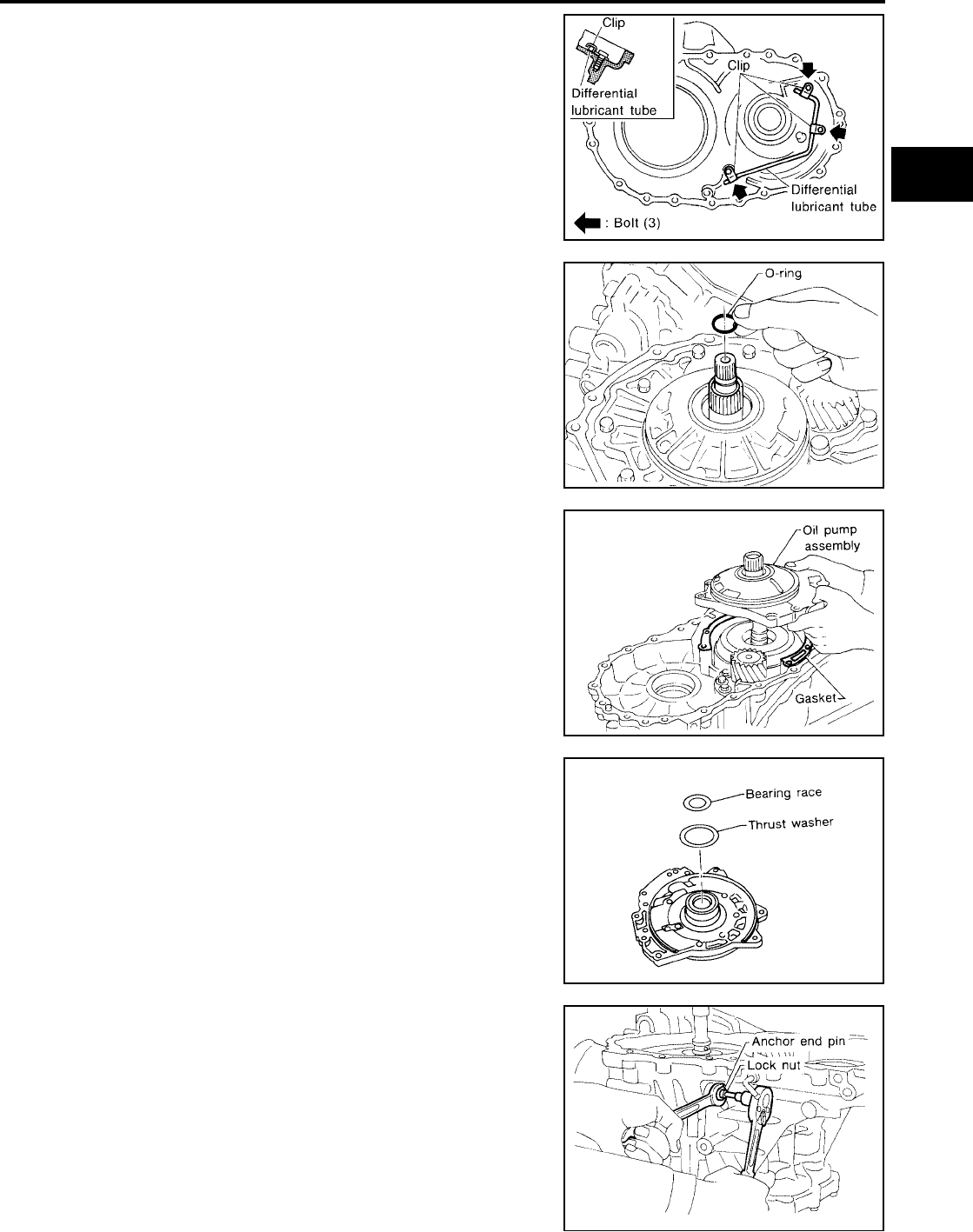 Clip

Differential lubricant tube

Clip

Differential lubricant tube

: Bolt (3)

O-ring

Oil pump assembly

Gasket

Bearing race

Thrust washer

Anchor end pin

Lock nut