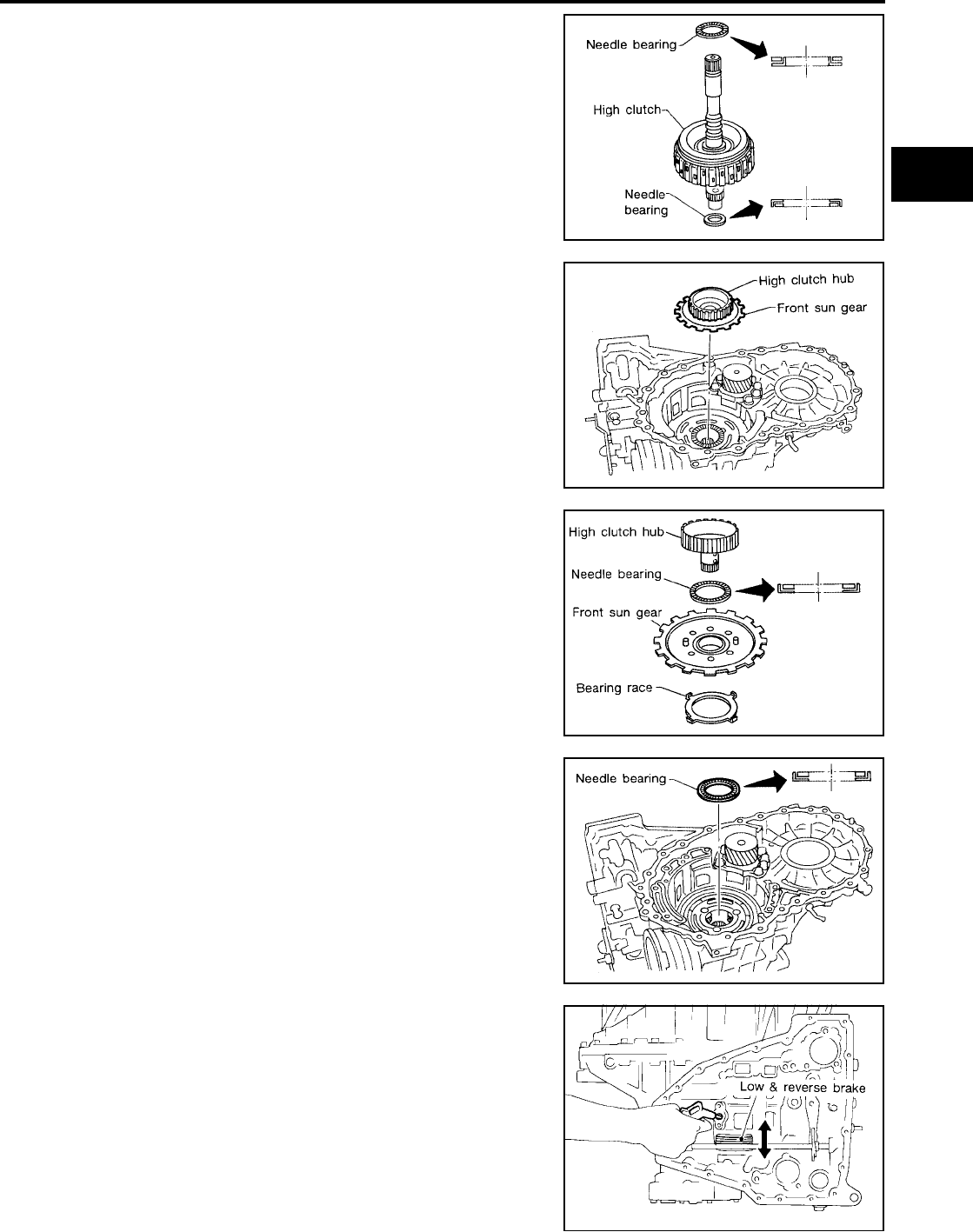 Needle bearing

High clutch

Needle bearing

High clutch hub

Front sun gear

High clutch hub

Needle bearing

Front sun gear

Bearing race

Needle bearing

Low & reverse brake