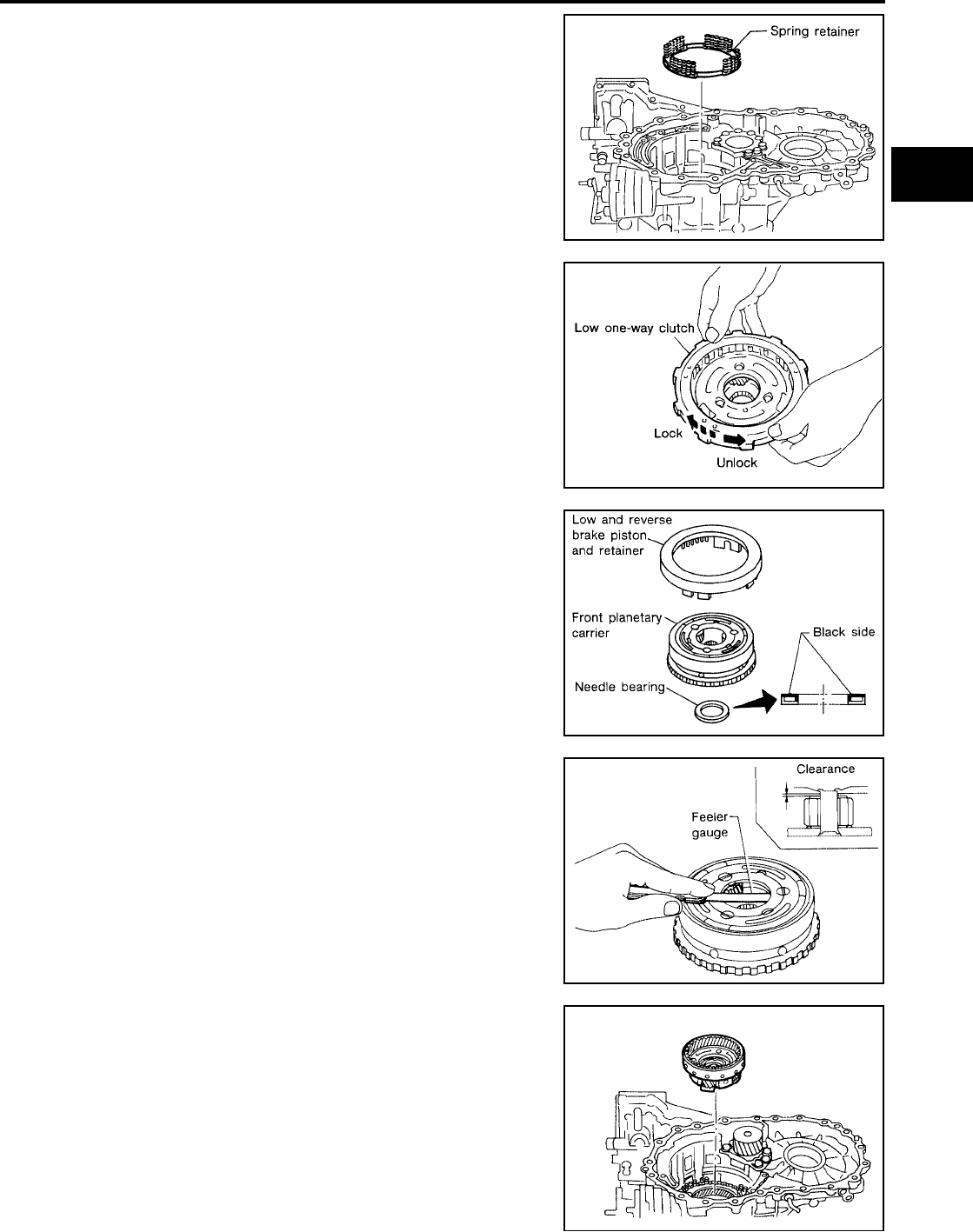 Spring retainer

Low one-way clutch

Lock

Unlock

Low and reverse brake piston and retainer

Front planetary carrier

Black side

Needle bearing

Clearance

Feeler gauge