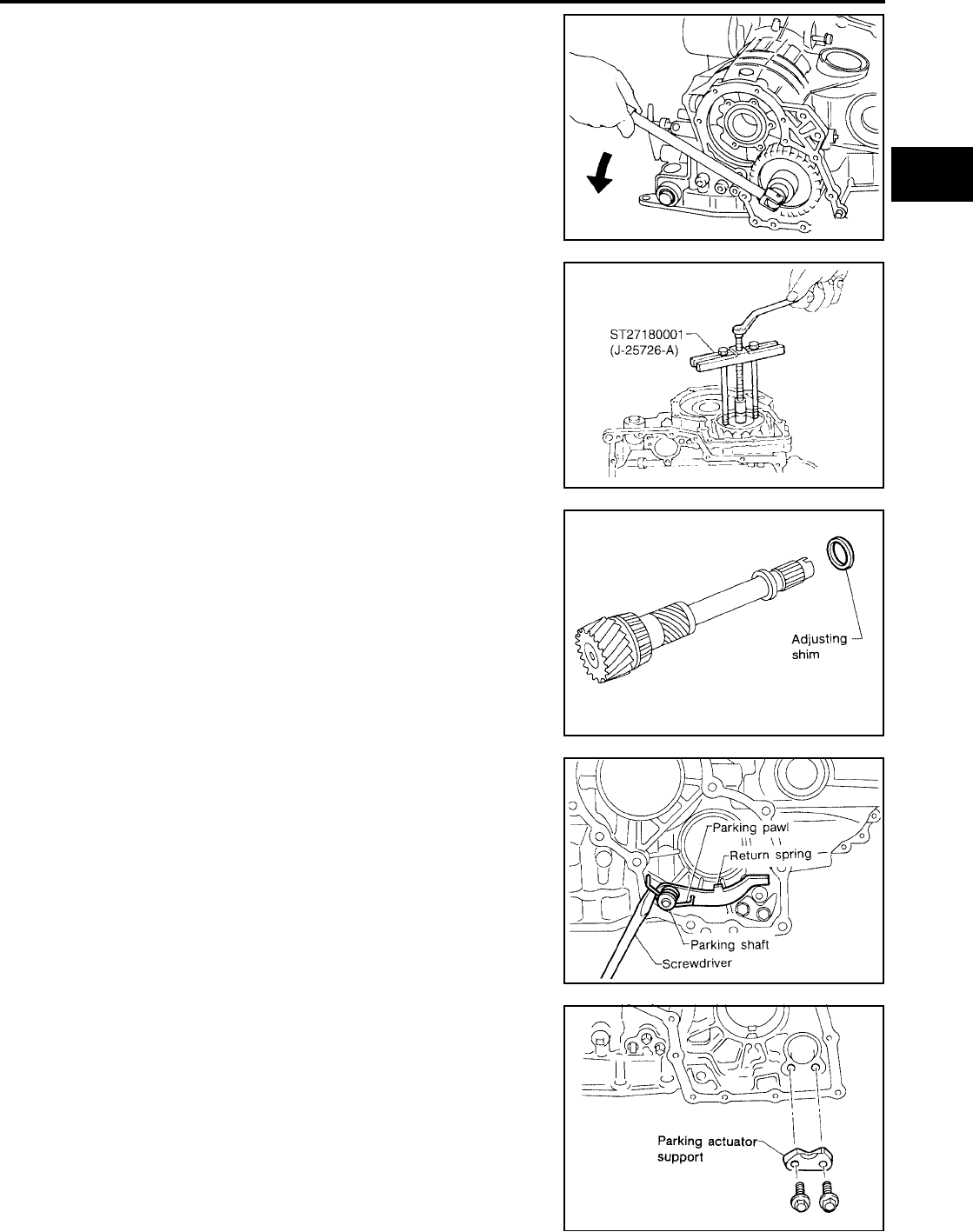 ST27180001
(J-25726-A)

Adjusting shim

Parking pawl
Return spring
Parking shaft
Screwdriver

Parking actuator support