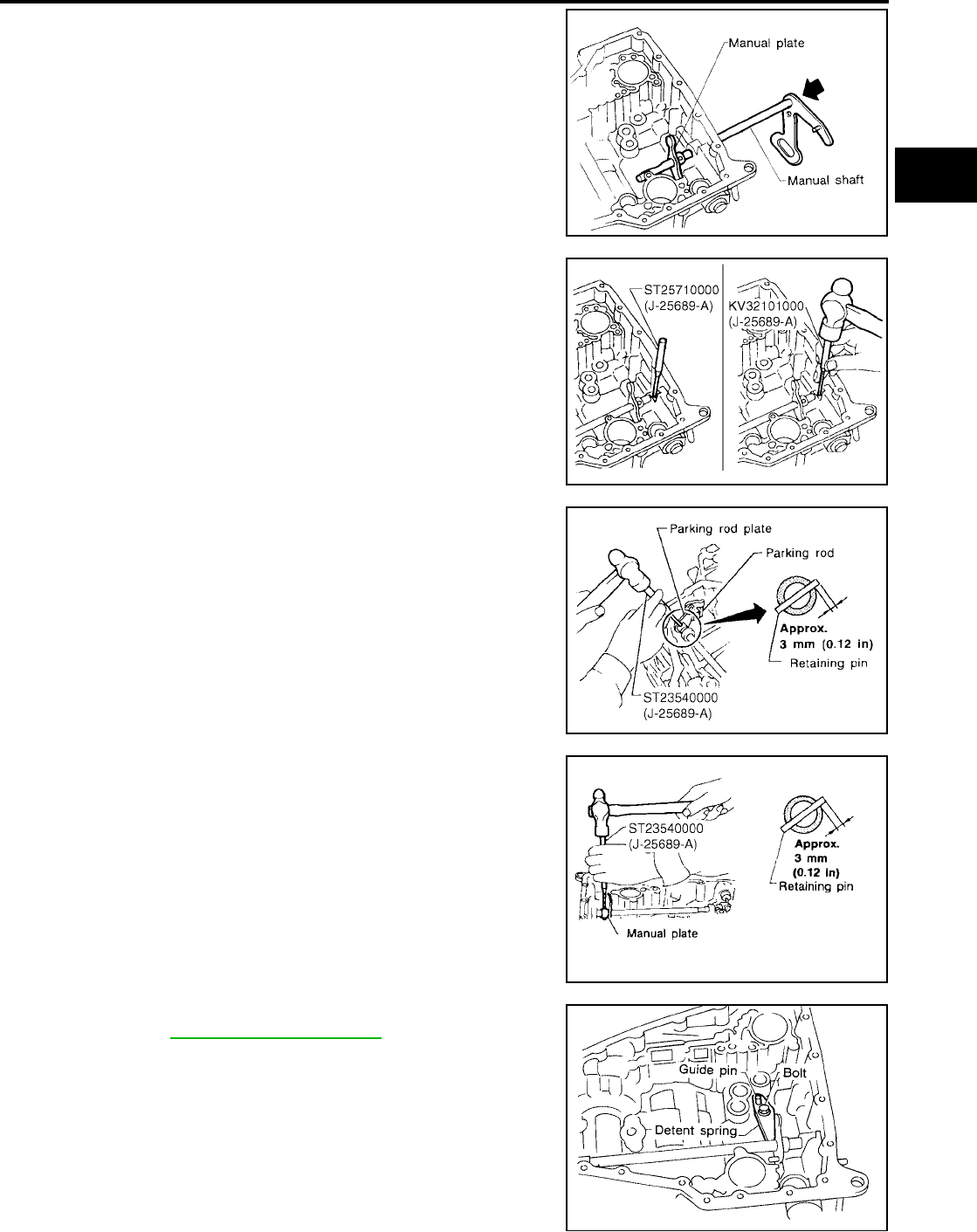 Manual plate

Manual shaft

ST25710000
(J-25689-A)

KV32101000
(J-25689-A)

Parking rod plate

Parking rod

Approx.
3 mm (0.12 in)

Retaining pin

ST23540000
(J-25689-A)

ST23540000
(J-25689-A)

Approx.
3 mm
(0.12 in)

Retaining pin

Manual plate

Guide pin

Bolt

Detent spring