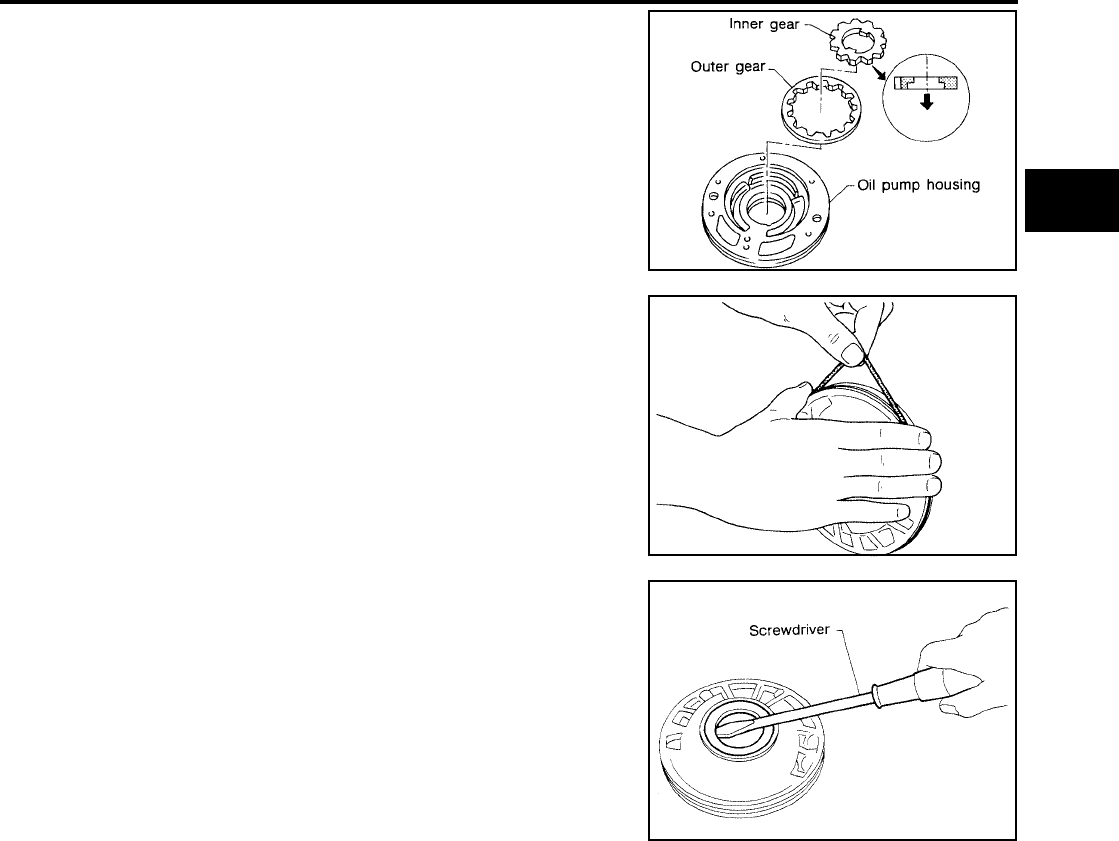 Inner gear
Outer gear
Oil pump housing

Screwdriver