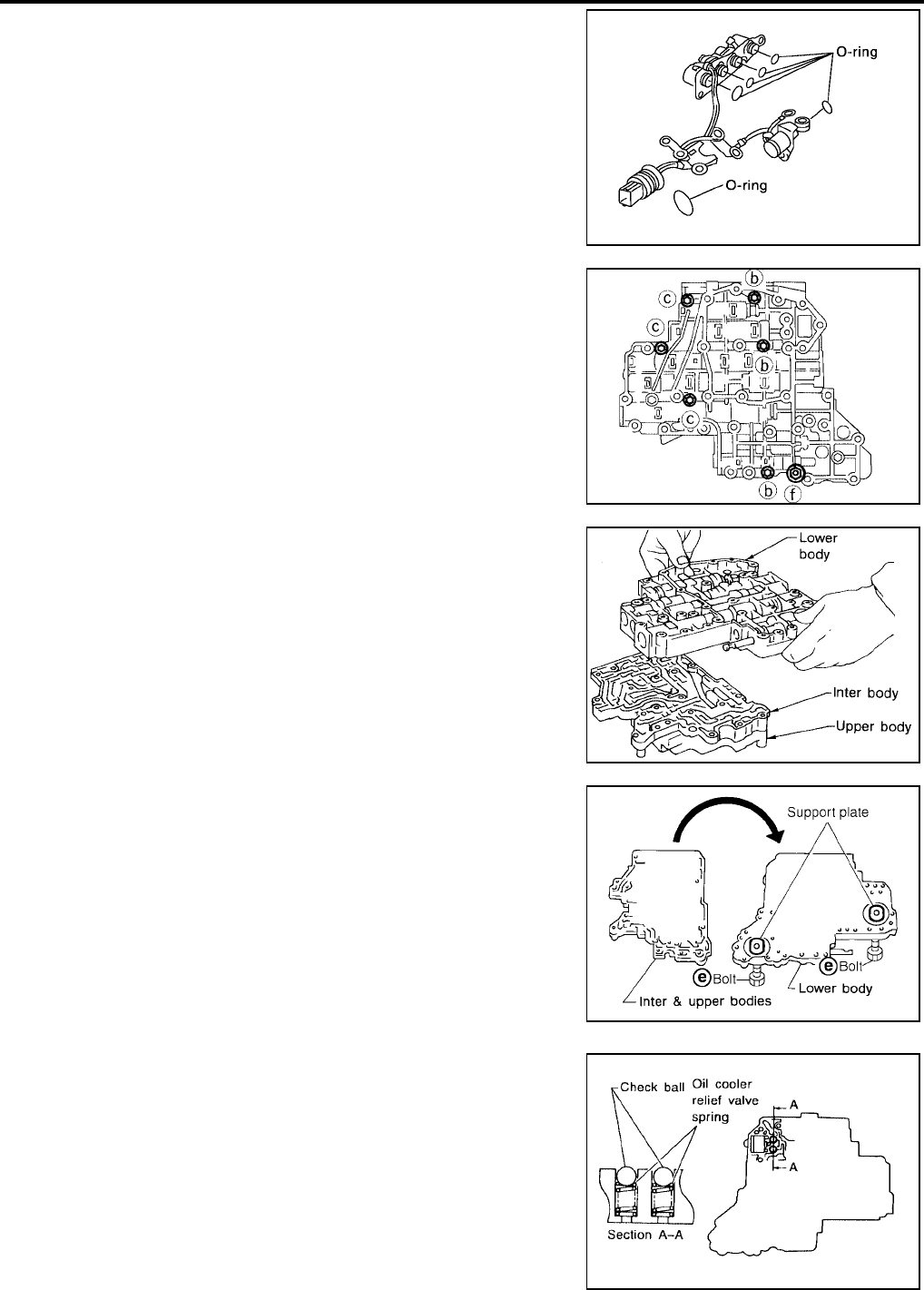 O-ring

O-ring

b
c
c
b
c
b
f

Lower body

Inter body

Upper body

Support plate

e Bolt

e Bolt

Lower body

Inter & upper bodies

Check ball

Oil cooler relief valve spring

A

A

Section A-A