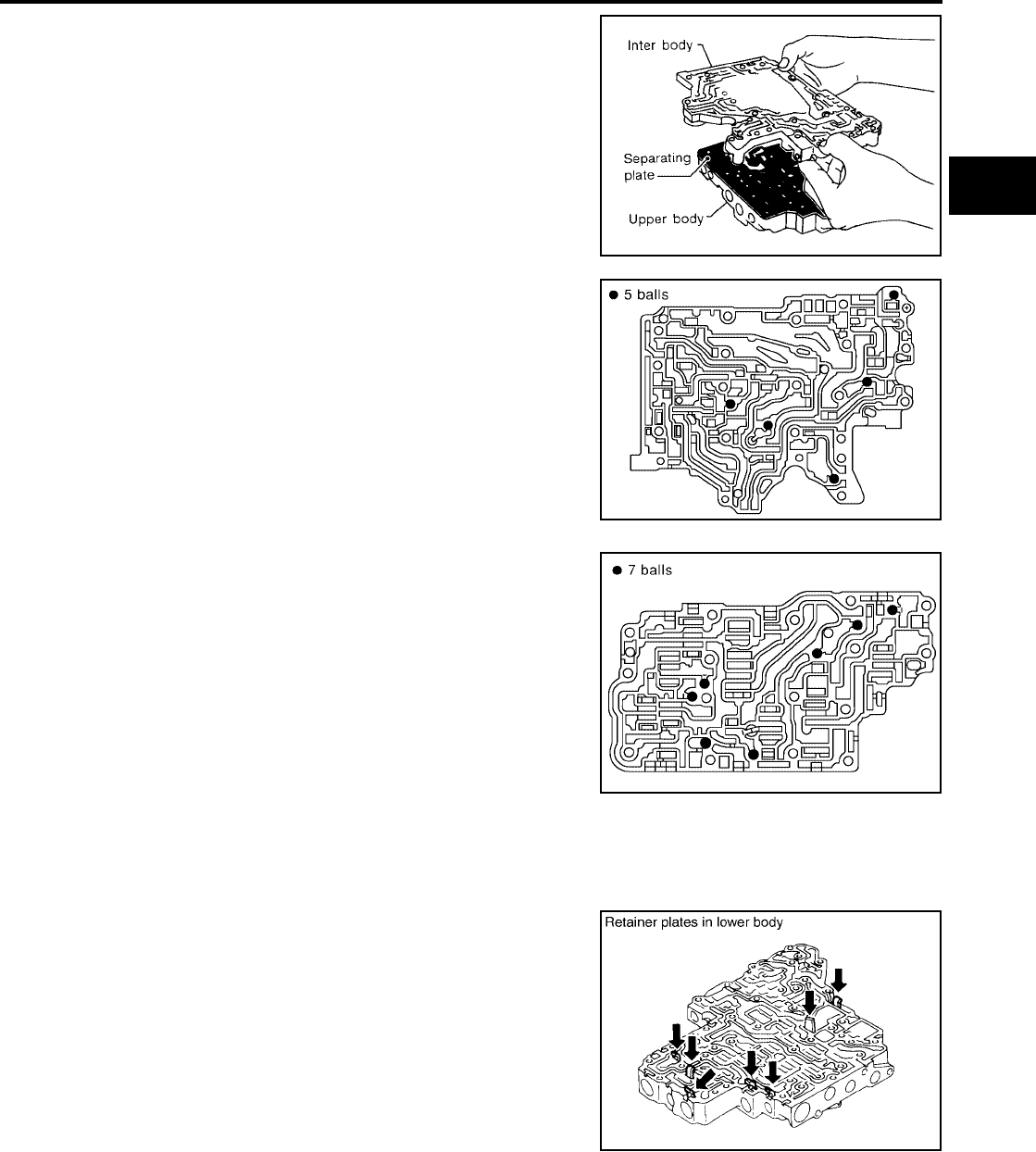 Inter body

Separating plate

Upper body

● 5 balls

● 7 balls

Retainer plates in lower body