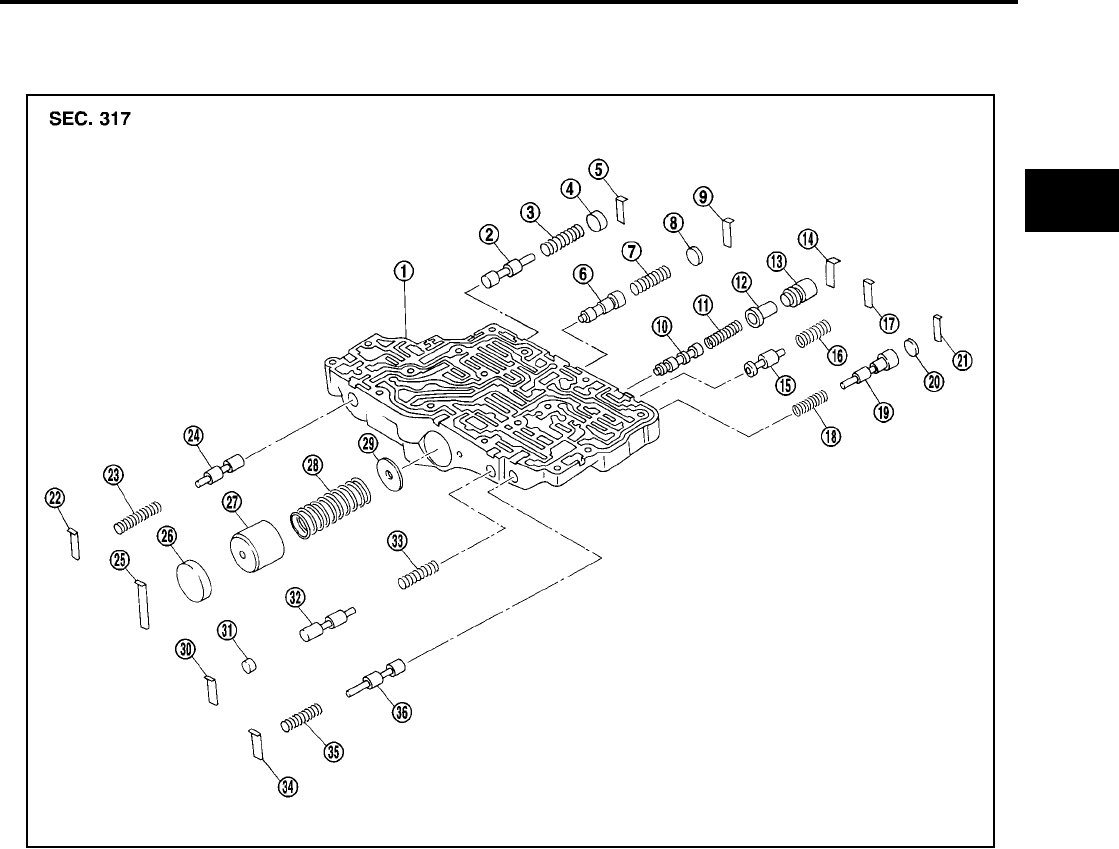 SEC. 317

1
2
3
4
5
6
7
8
9
10
11
12
13
14
15
16
17
18
19
20
21
22
23
24
25
26
27
28
29
30
31
32
33
34
35
36