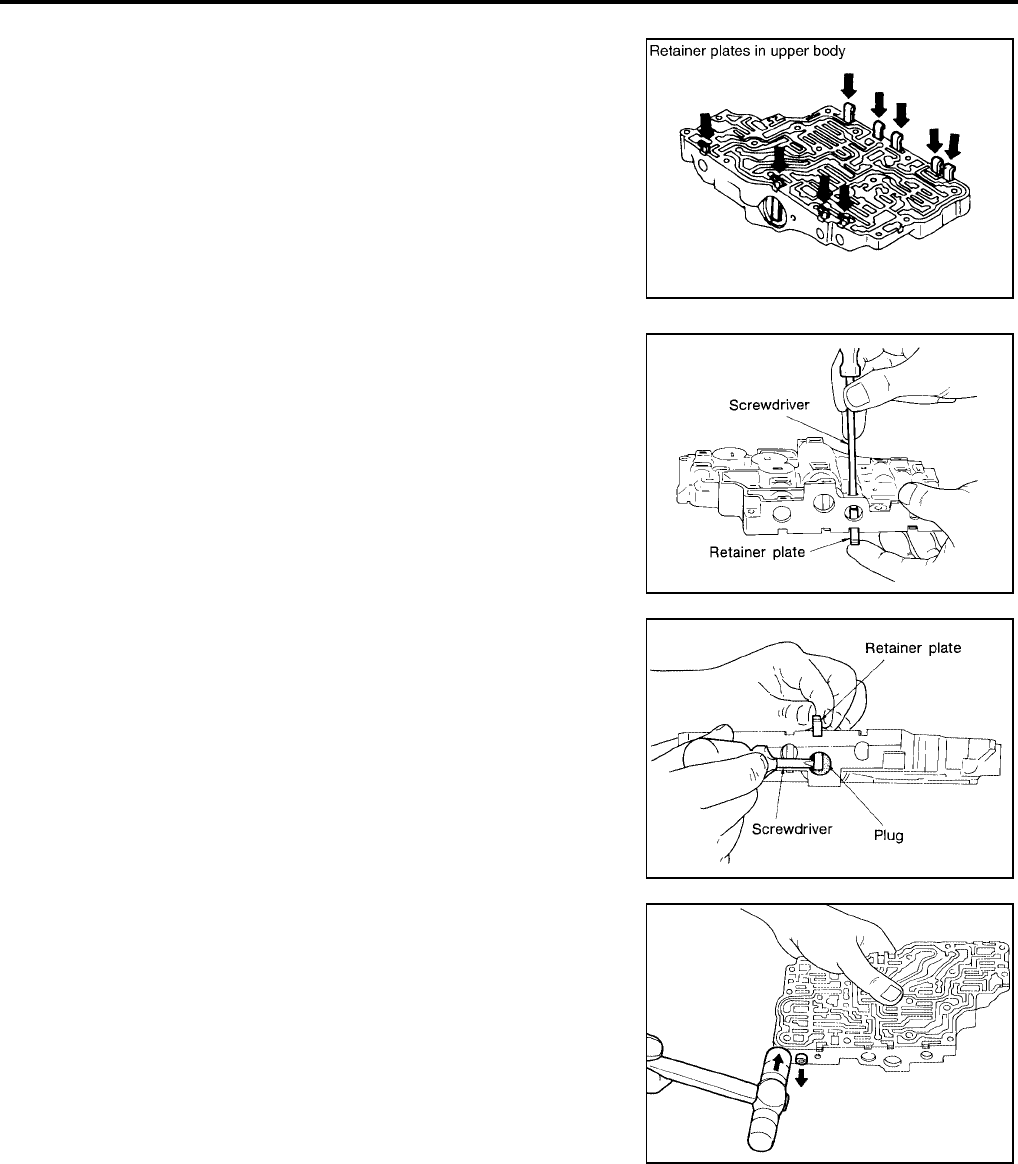 Retainer plates in upper body

Screwdriver

Retainer plate

Retainer plate

Screwdriver

Plug