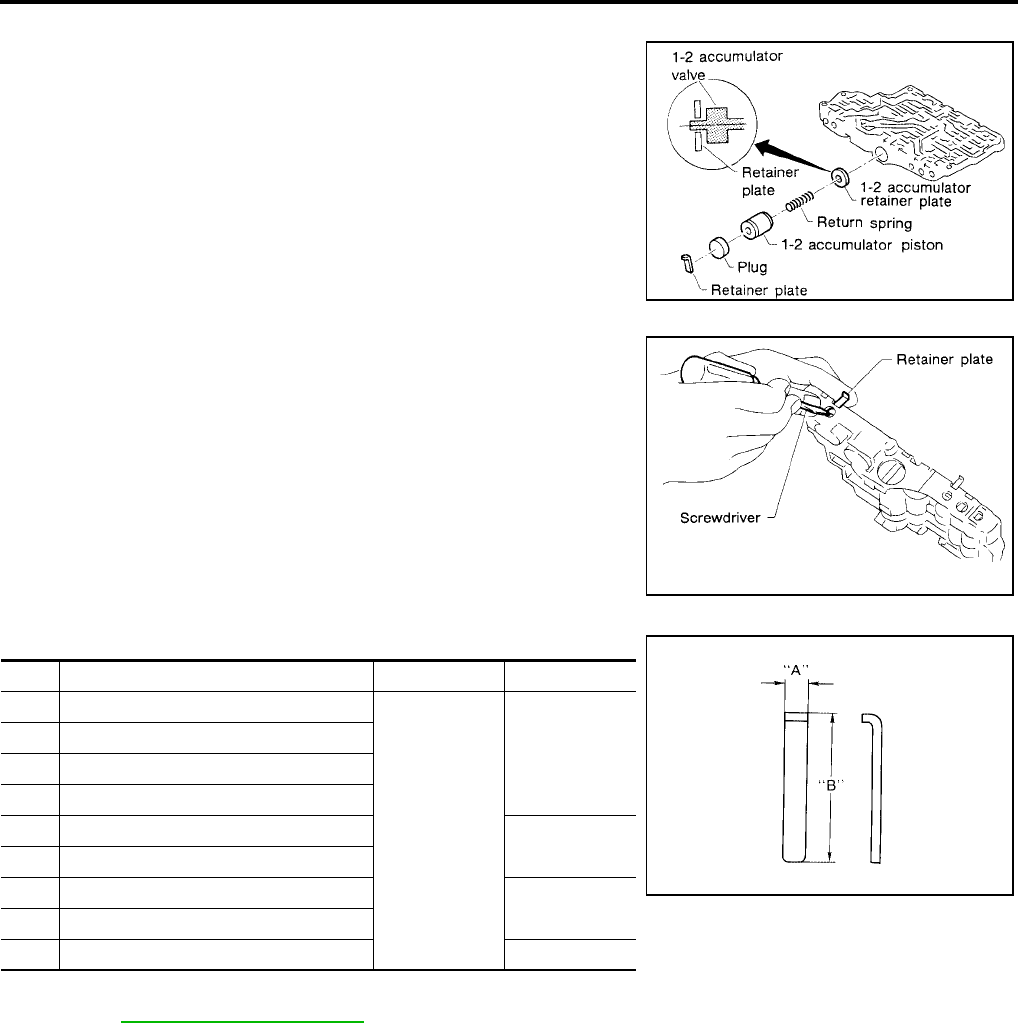 1-2 accumulator valve

Retainer plate

1-2 accumulator retainer plate

Return spring

1-2 accumulator piston

Plug

Retainer plate

Retainer plate

Screwdriver

"A"

"B"