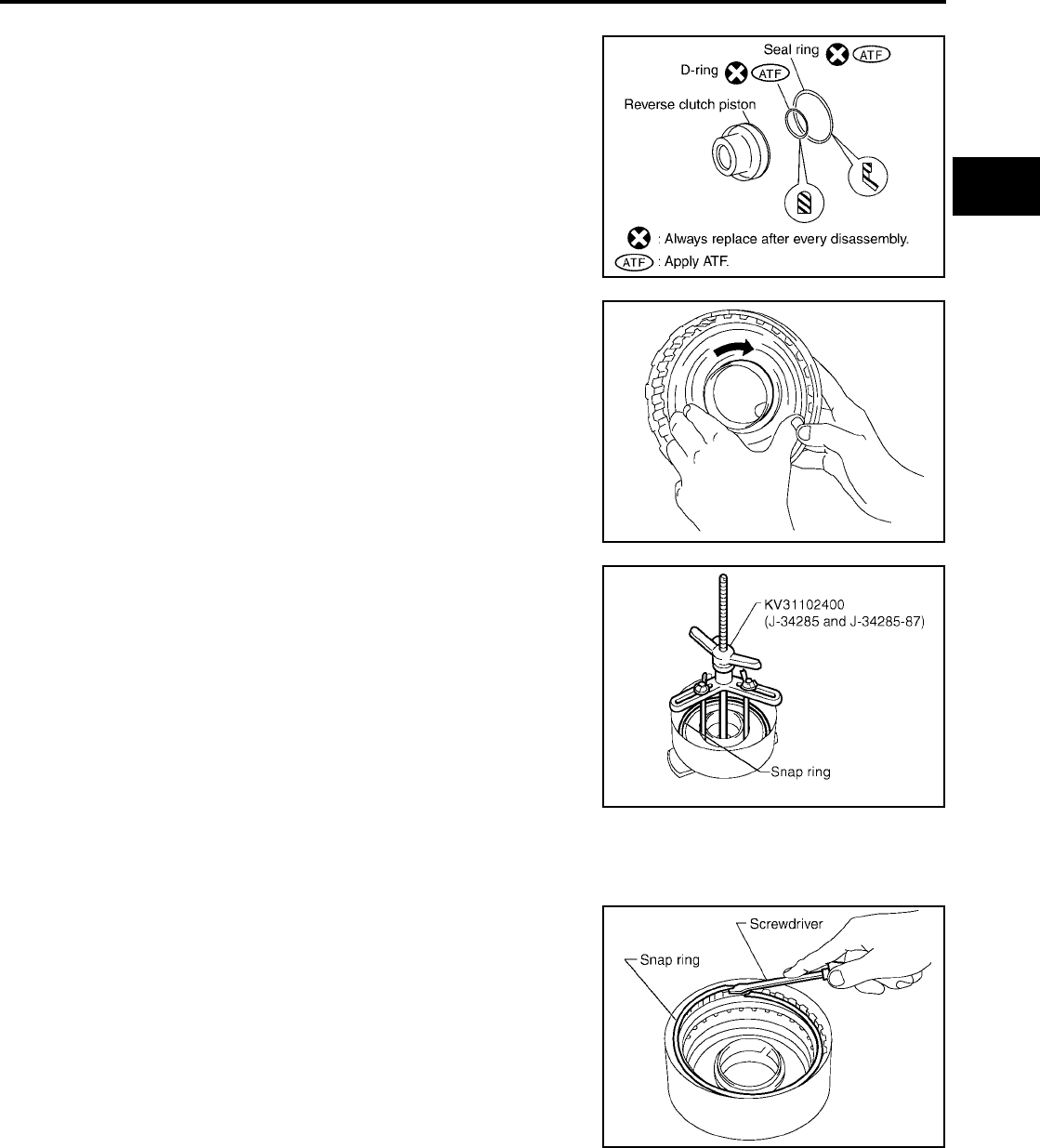 Seal ring ATF
D-ring ATF
Reverse clutch piston
: Always replace after every disassembly.
ATF : Apply ATF.

KV31102400
(J-34285 and J-34285-87)
Snap ring

Screwdriver
Snap ring