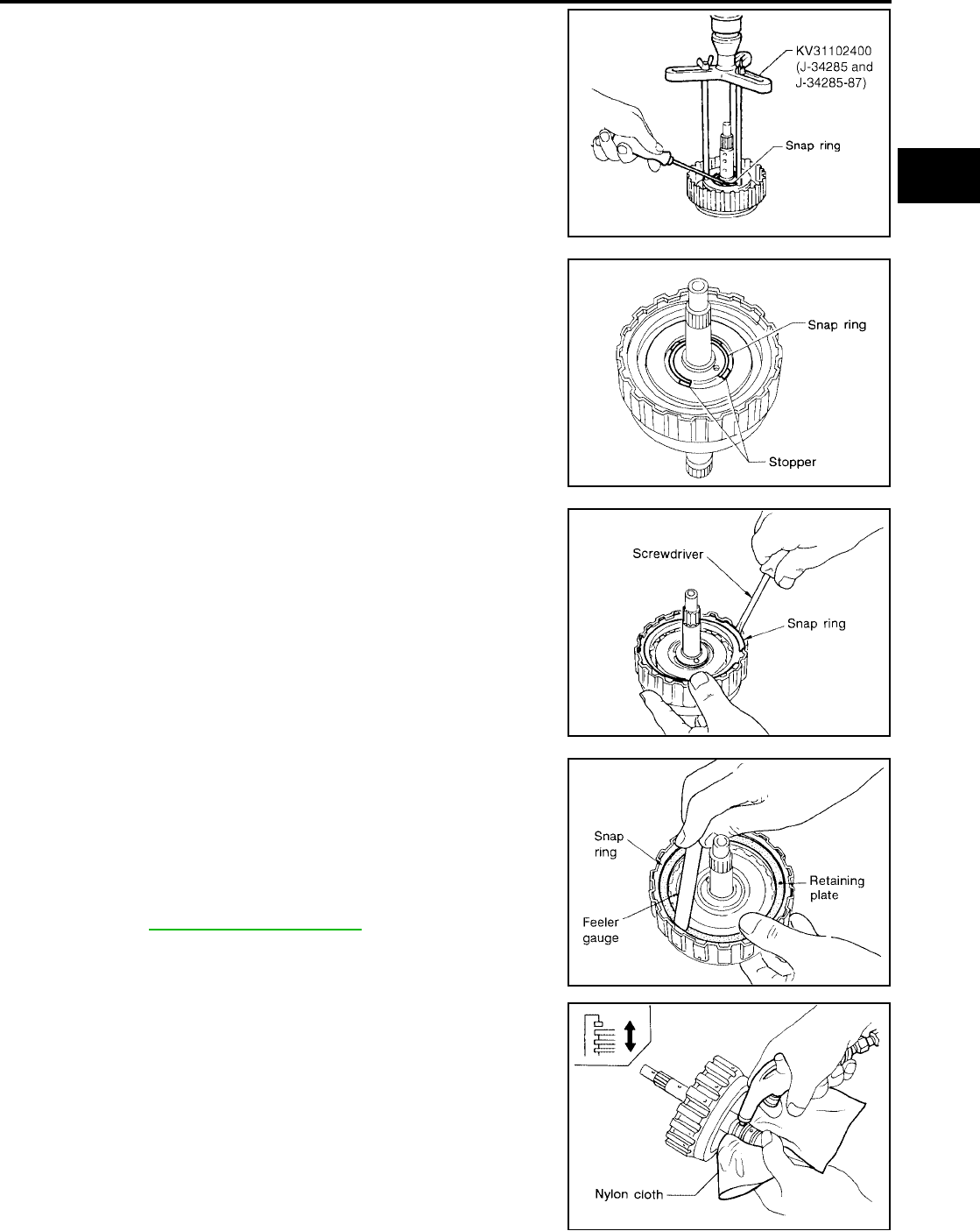 KV31102400 (J-34285 and J-34285-87)

Snap ring

Snap ring

Stopper

Screwdriver

Snap ring

Snap ring

Retaining plate

Feeler gauge

Nylon cloth