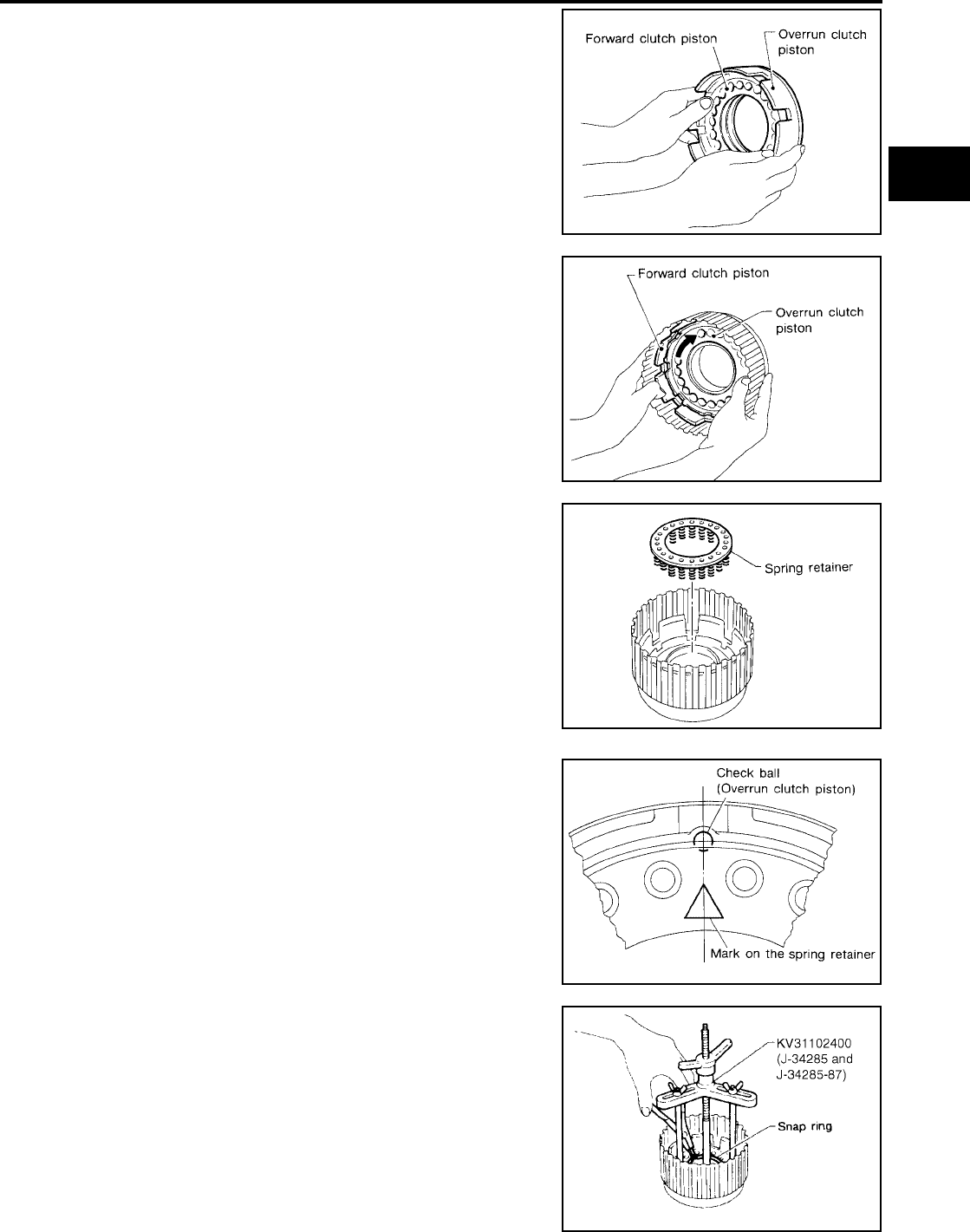 Forward clutch piston
Overrun clutch piston

Forward clutch piston
Overrun clutch piston

Spring retainer

Check ball
(Overrun clutch piston)
Mark on the spring retainer

KV31102400
(J-34285 and J-34285-87)
Snap ring