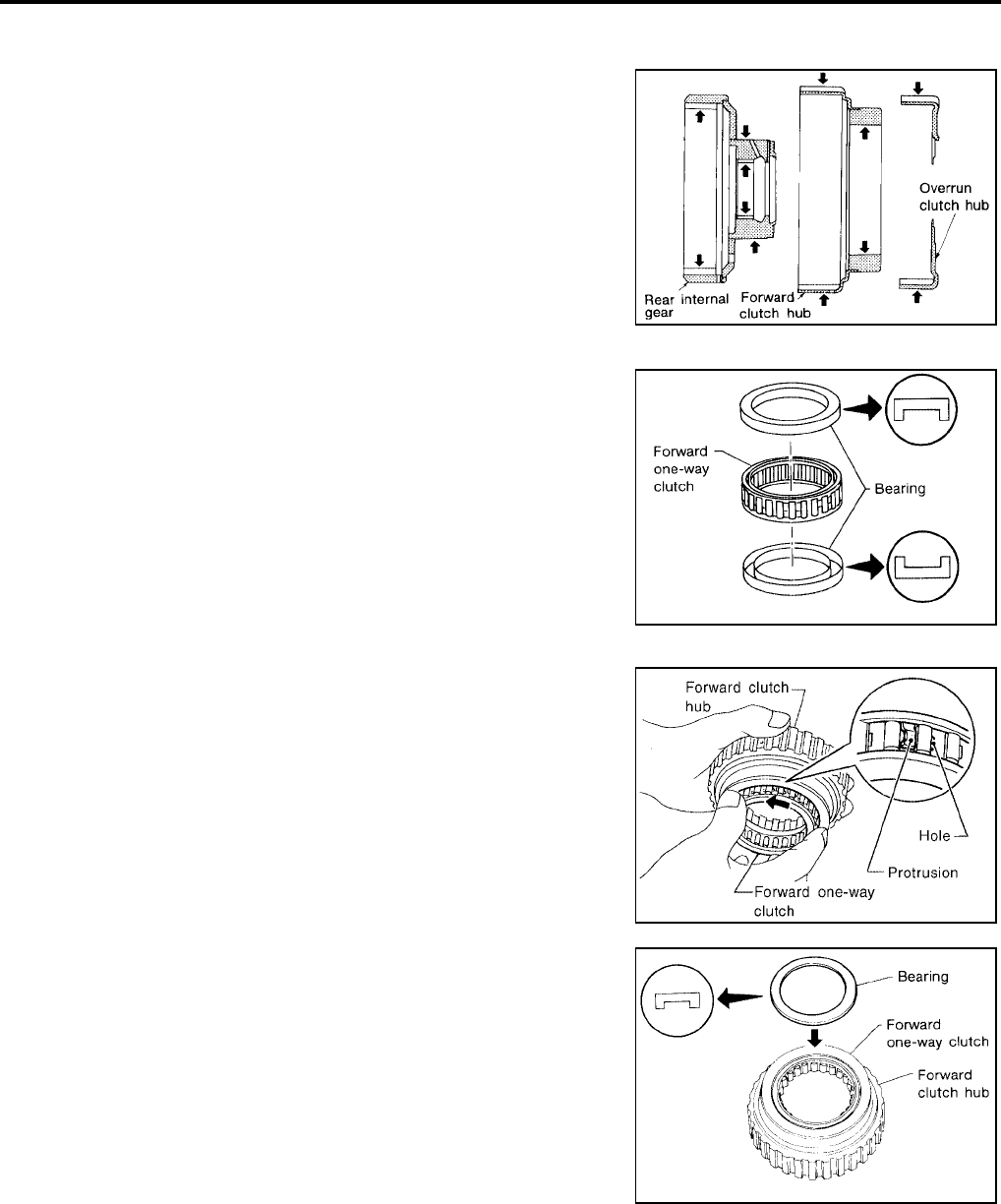 Overrun clutch hub

Rear internal gear

Forward clutch hub

Forward one-way clutch

Bearing

Forward clutch hub

Hole

Protrusion

Forward one-way clutch

Bearing

Forward one-way clutch

Forward clutch hub