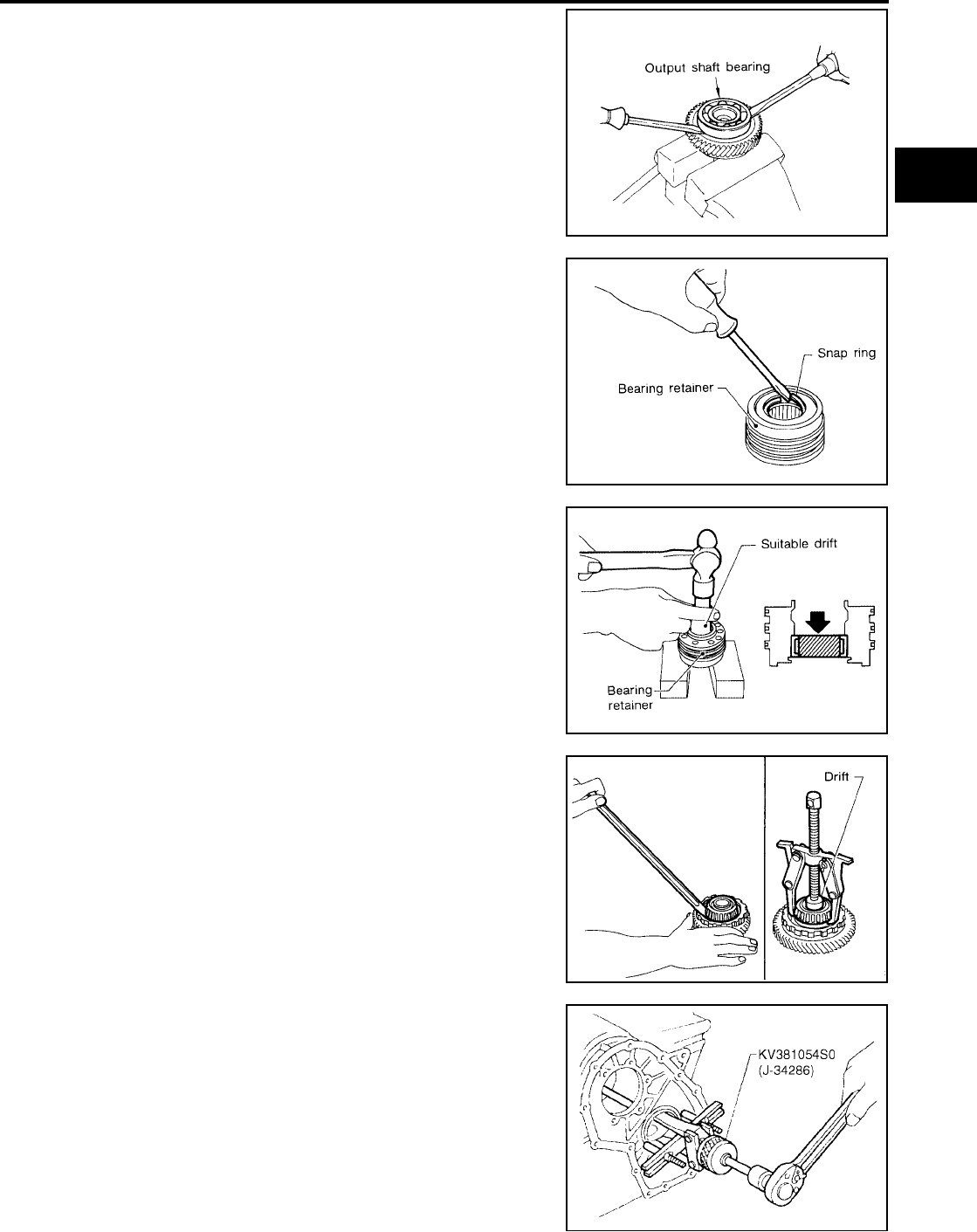 Output shaft bearing

Snap ring

Bearing retainer

Suitable drift

Bearing retainer

Drift

KV381054S0
(J-34286)