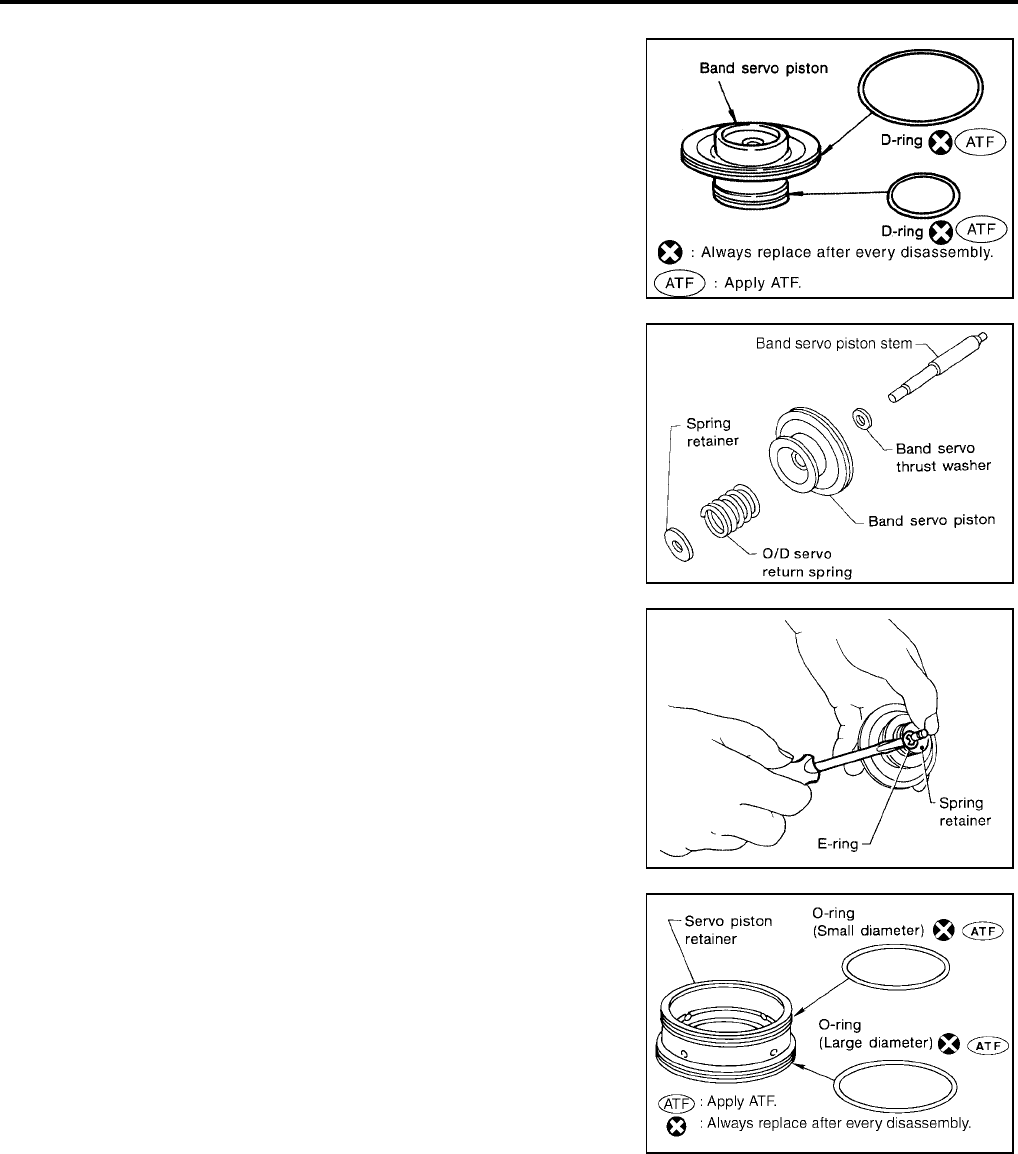 Band servo piston

D-ring ATF

D-ring ATF

: Always replace after every disassembly.

ATF : Apply ATF.

Band servo piston stem

Spring retainer

Band servo thrust washer

Band servo piston

O/D servo return spring

Spring retainer

E-ring

Servo piston retainer

O-ring (Small diameter) ATF

O-ring (Large diameter) ATF

ATF : Apply ATF.

: Always replace after every disassembly.