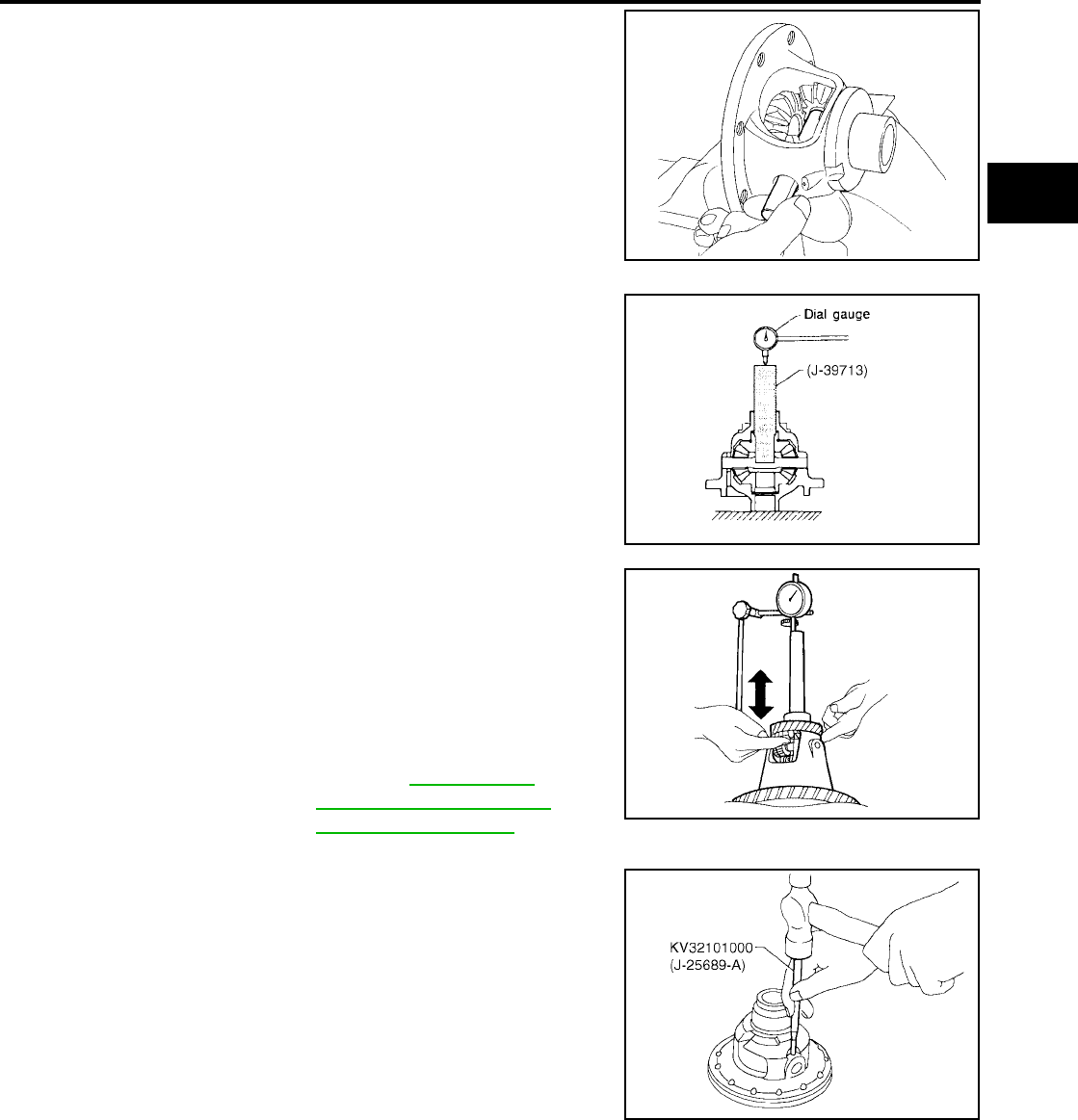 Dial gauge
(J-39713)
KV32101000
(J-25689-A)