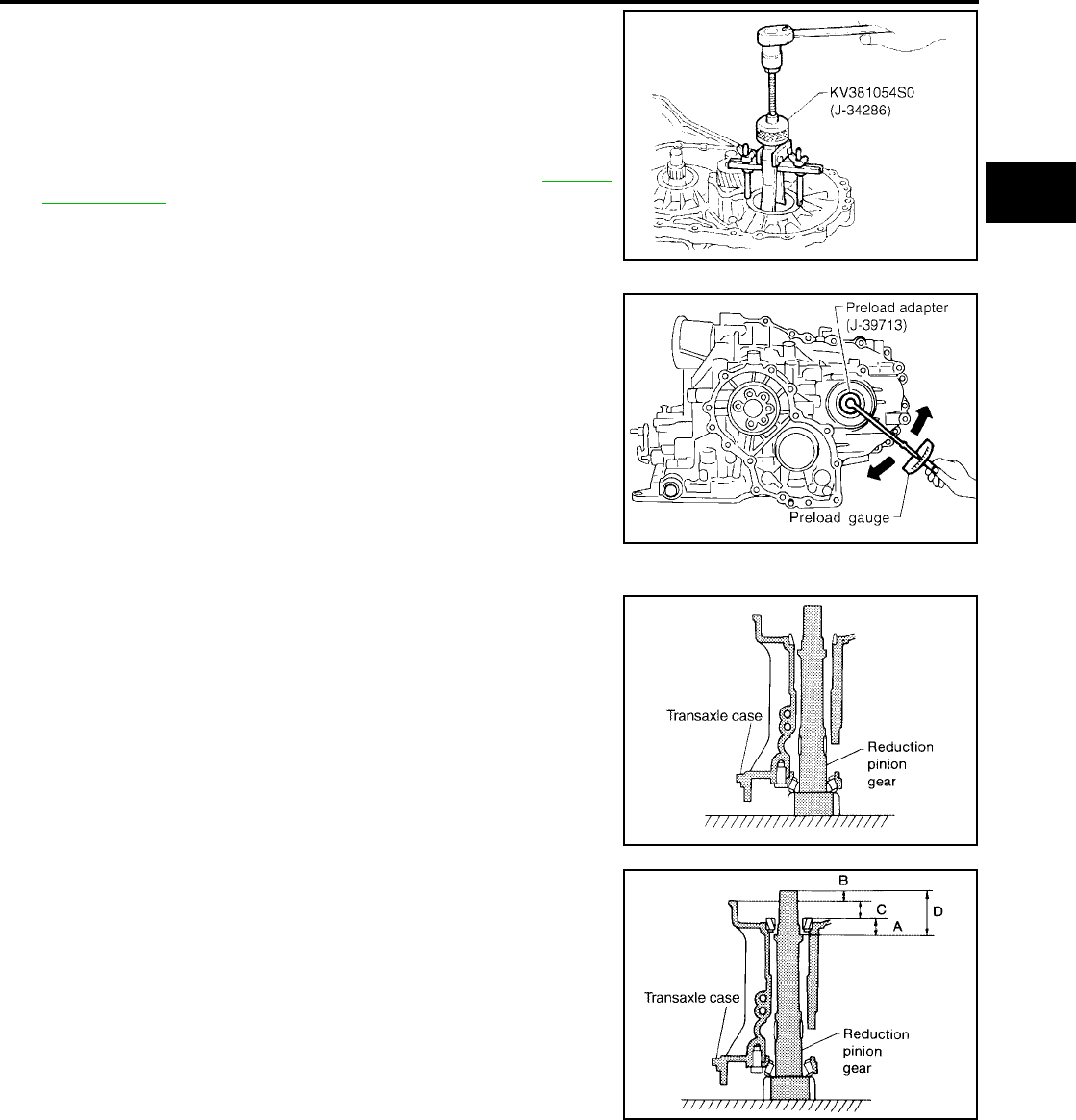 KV381054S0
(J-34286)

Preload adapter
(J-39713)

Preload gauge

Transaxle case

Reduction
pinion
gear

B

C

D

A

Transaxle case

Reduction
pinion
gear