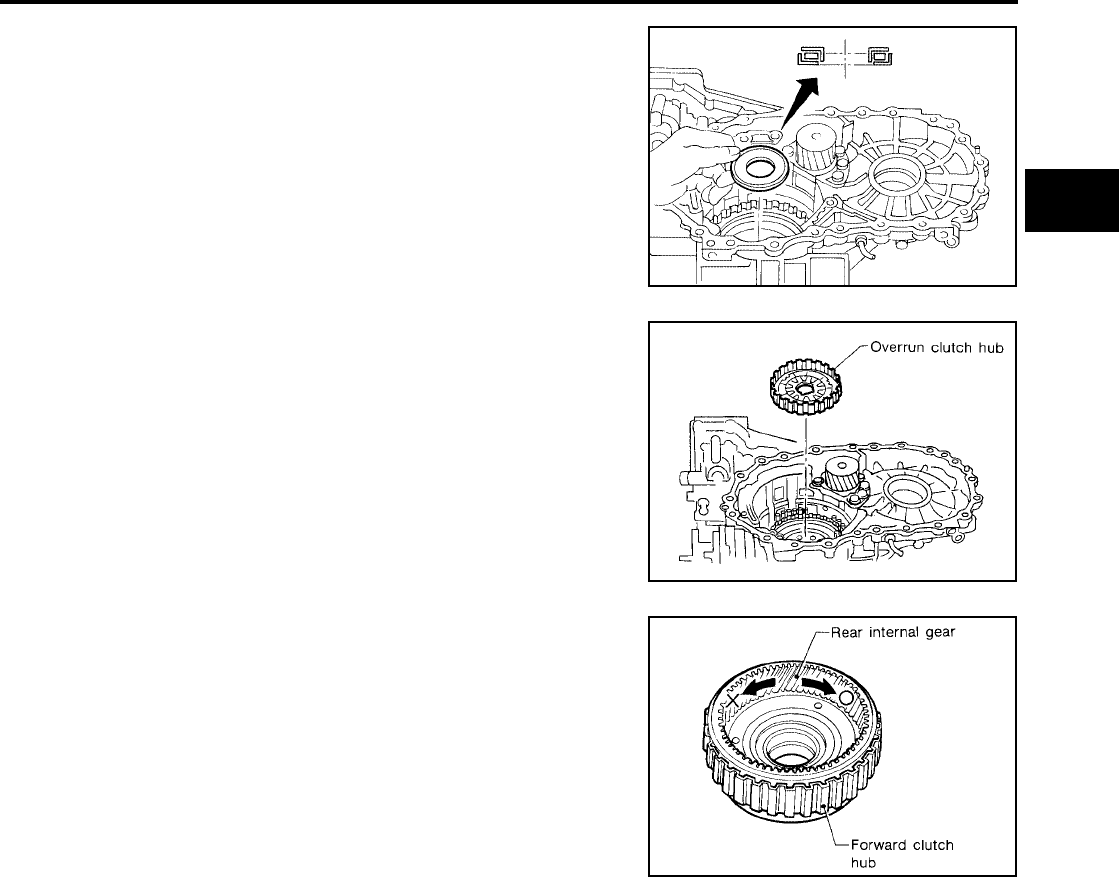 Overrun clutch hub

Rear internal gear

Forward clutch hub