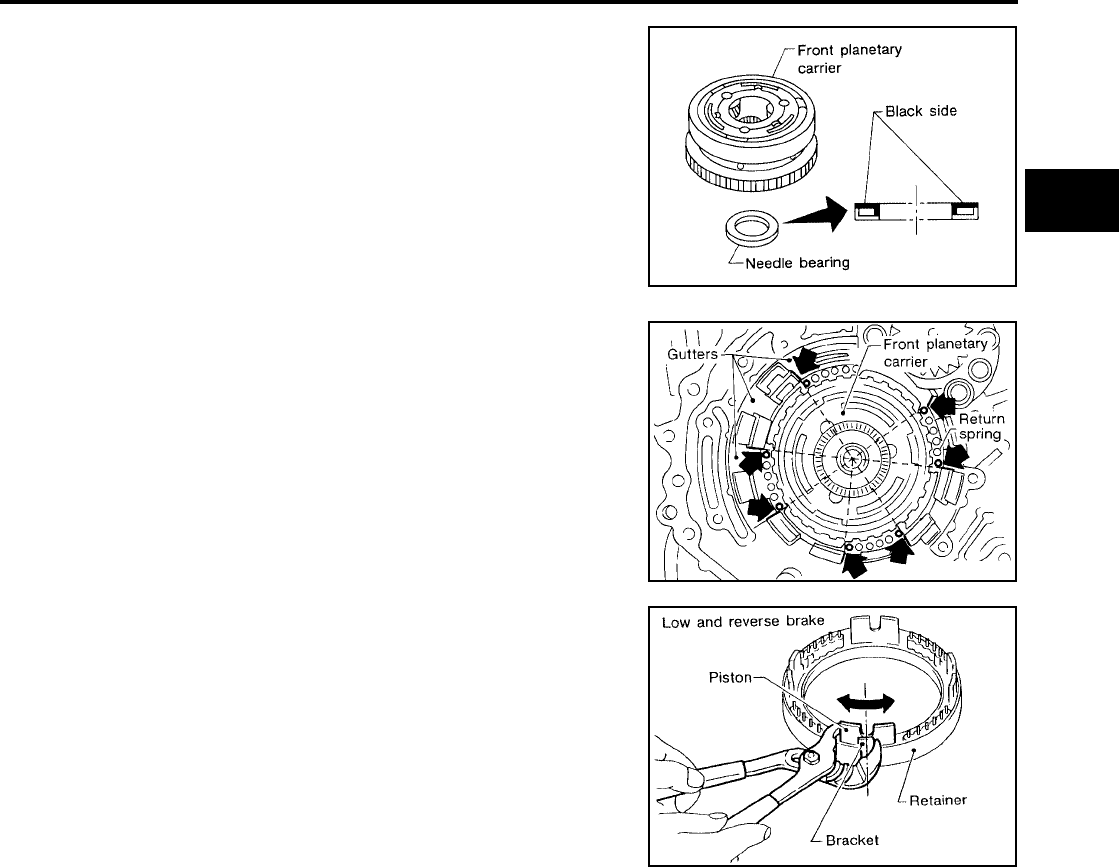 Front planetary carrier

Black side

Needle bearing

Gutters

Front planetary carrier

Return spring

Low and reverse brake

Piston

Retainer

Bracket