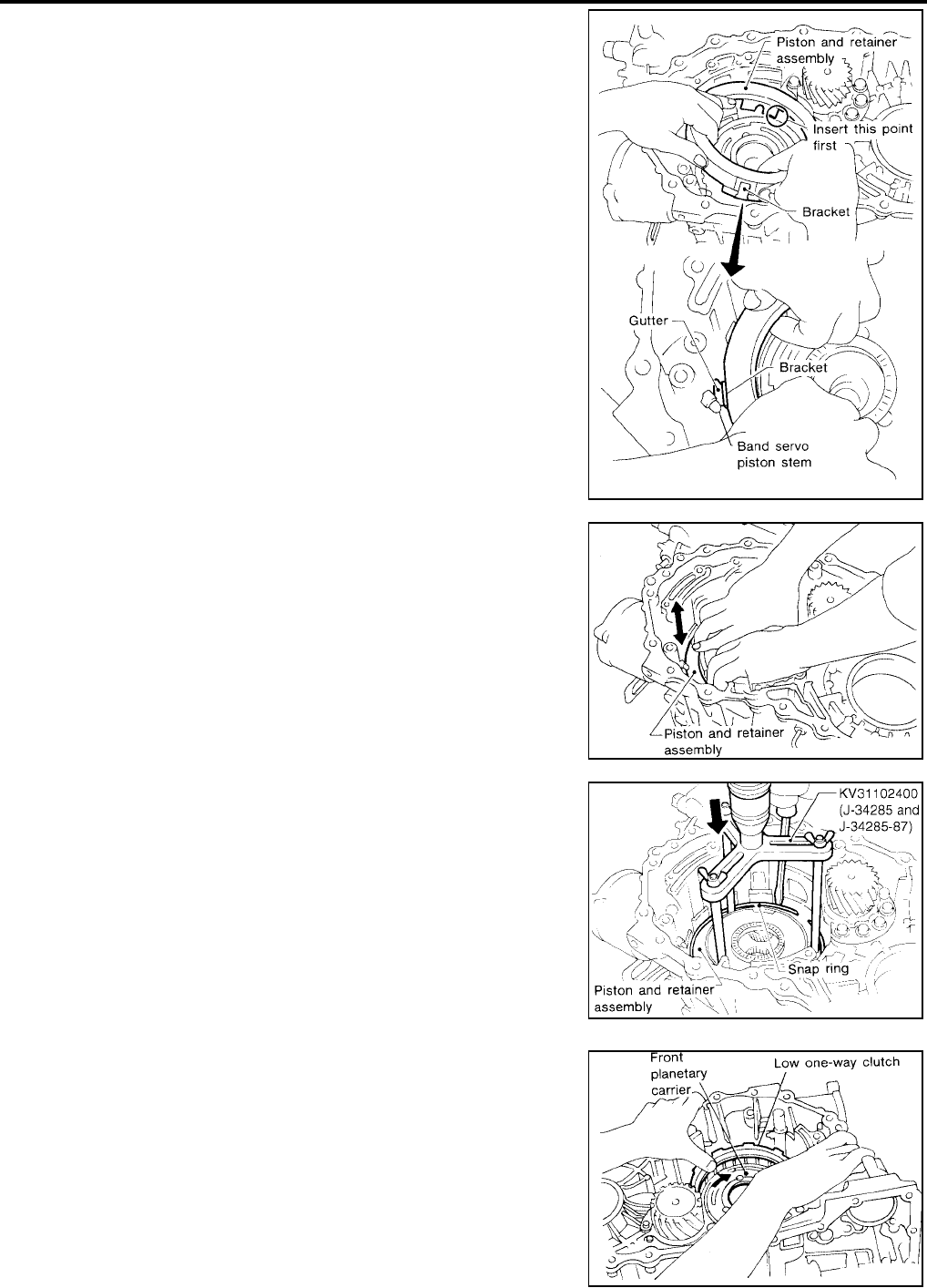 Piston and retainer assembly

Insert this point first

Bracket

Gutter

Bracket

Band servo piston stem

Piston and retainer assembly

KV31102400 (J-34285 and J-34285-87)

Snap ring

Piston and retainer assembly

Front planetary carrier

Low one-way clutch