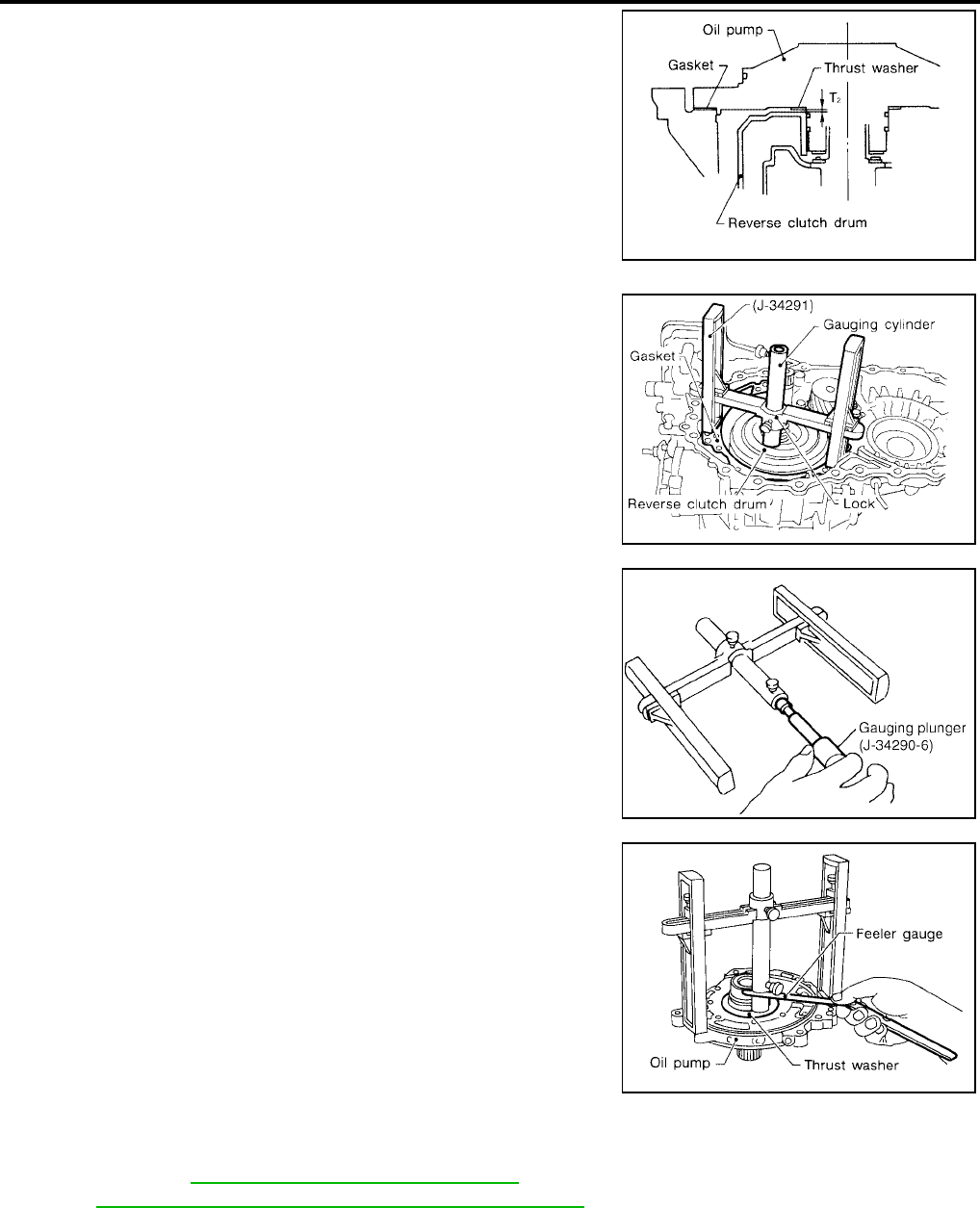 Oil pump
Gasket
Thrust washer
$T_2$
Reverse clutch drum

(J-34291)
Gauging cylinder
Gasket
Reverse clutch drum
Lock

Gauging plunger
(J-34290-6)

Feeler gauge
Oil pump
Thrust washer