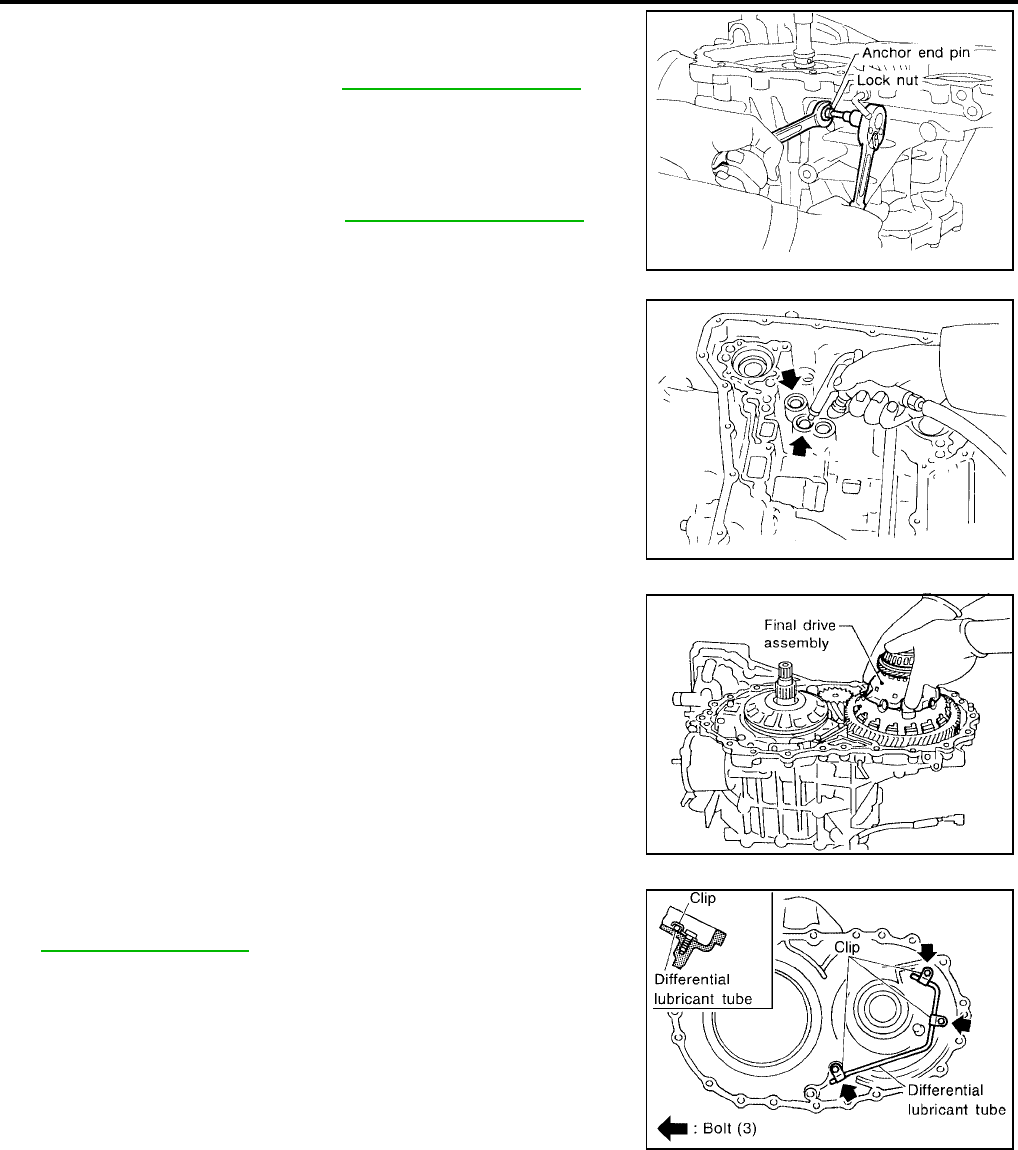 Anchor end pin
Lock nut

Final drive assembly

Clip
Differential lubricant tube
Clip
Differential lubricant tube
: Bolt (3)