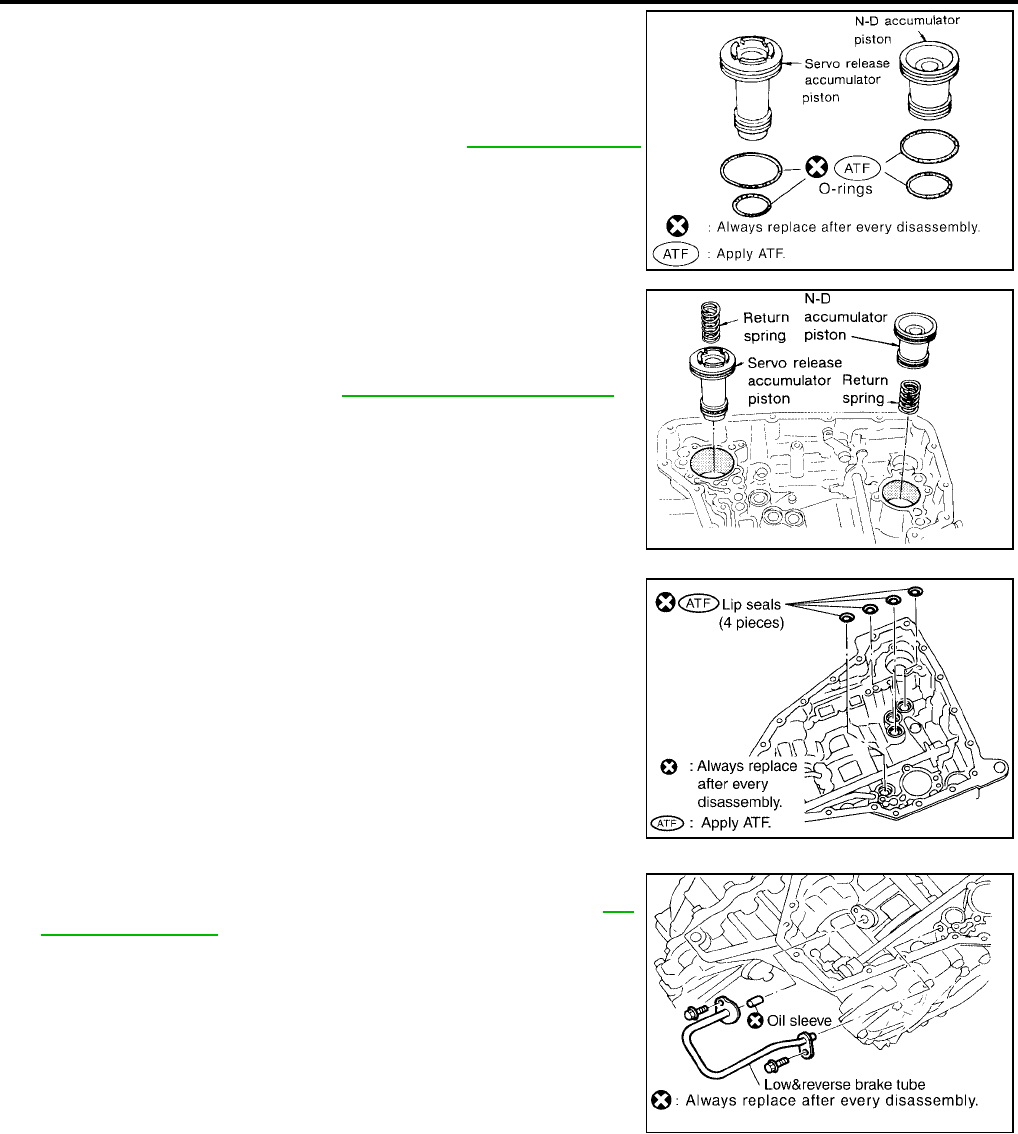 N-D accumulator piston
Servo release accumulator piston
ATF
O-rings
: Always replace after every disassembly.
ATF : Apply ATF.

Return spring
N-D accumulator piston
Servo release accumulator piston
Return spring

ATF Lip seals (4 pieces)
: Always replace after every disassembly.
ATF : Apply ATF.

Oil sleeve
Low&reverse brake tube
: Always replace after every disassembly.