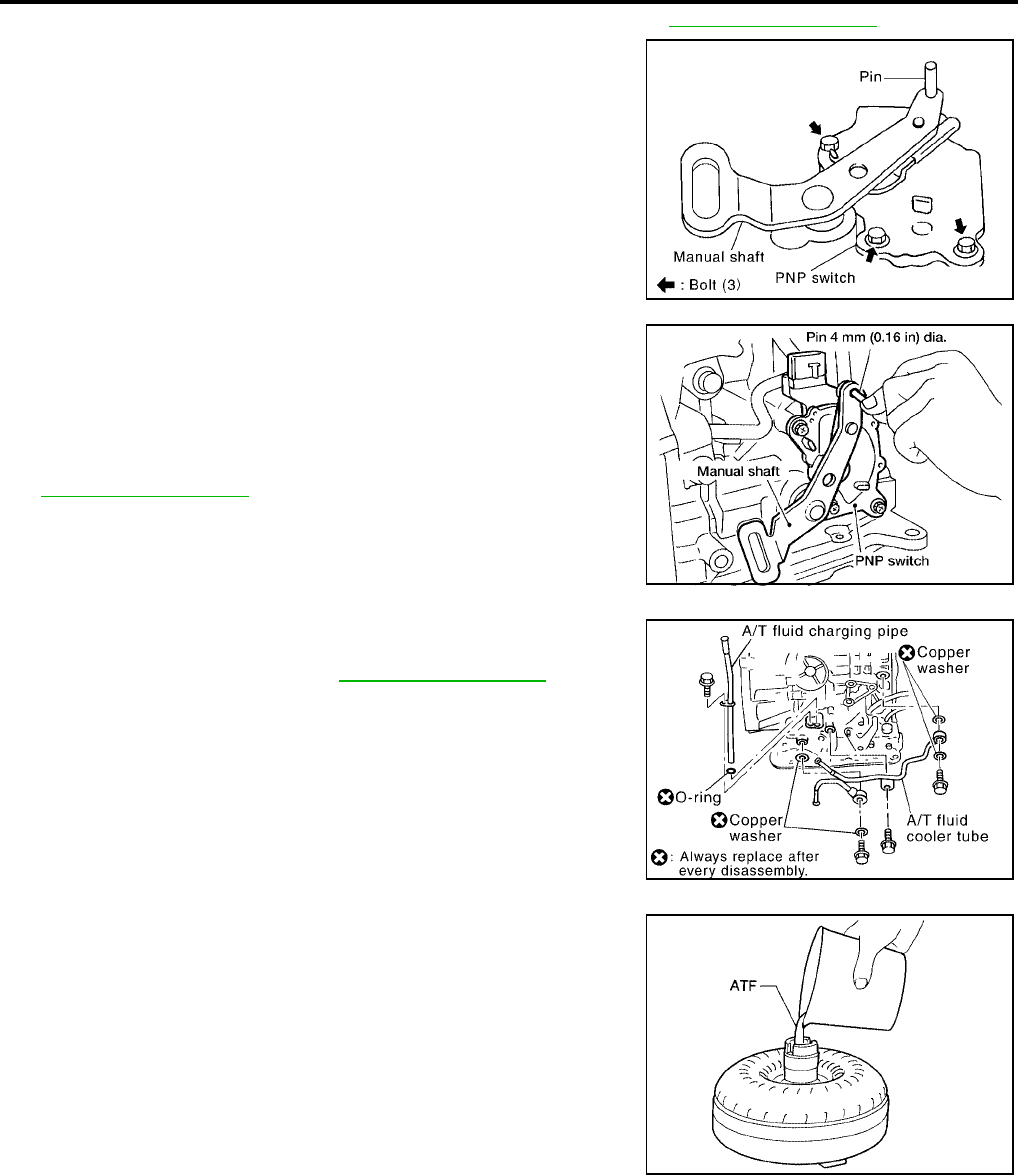 Pin

Manual shaft

PNP switch

: Bolt (3)

Pin 4 mm (0.16 in) dia.

Manual shaft

PNP switch

A/T fluid charging pipe

Copper washer

O-ring

Copper washer

A/T fluid cooler tube

: Always replace after every disassembly.

ATF