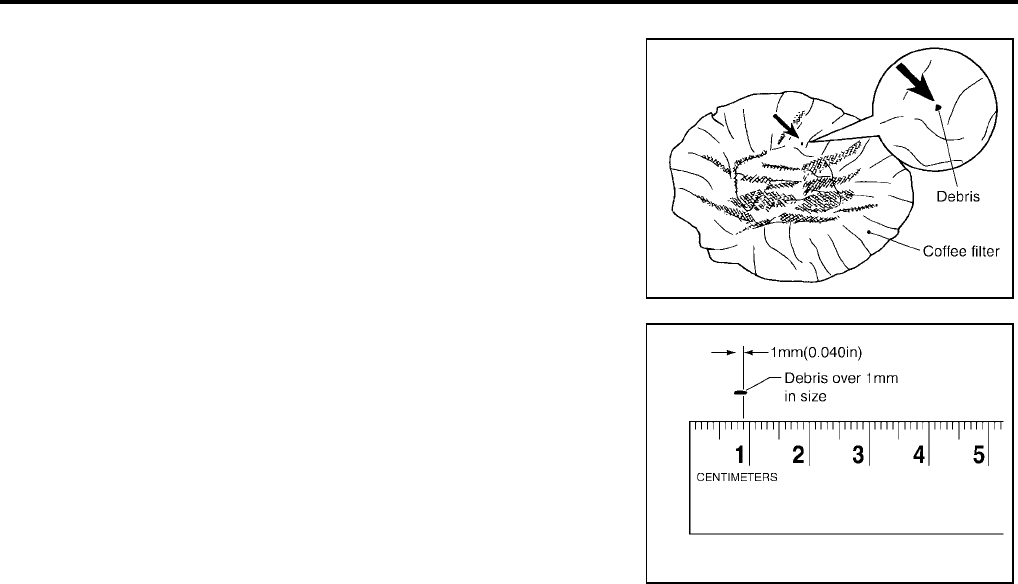 Debris

Coffee filter

1mm(0.040in)

Debris over 1mm in size

1 2 3 4 5

CENTIMETERS