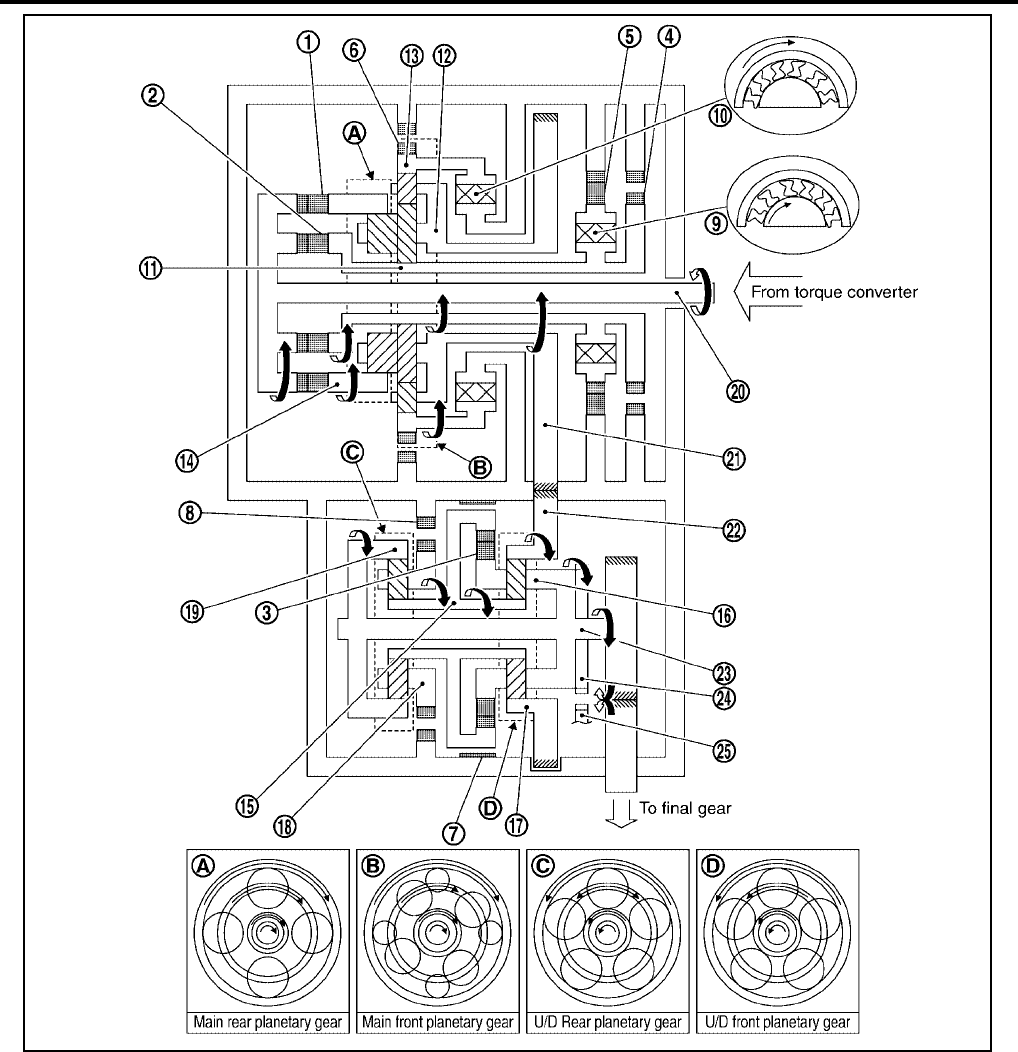 1 6 13 12 5 4
2
A
10
9
11
From torque converter
20
14
B
21
C
8
22
19
3
16
23
24
25
15
18
7
D
17
To final gear

A
Main rear planetary gear

B
Main front planetary gear

C
U/D Rear planetary gear

D
U/D front planetary gear