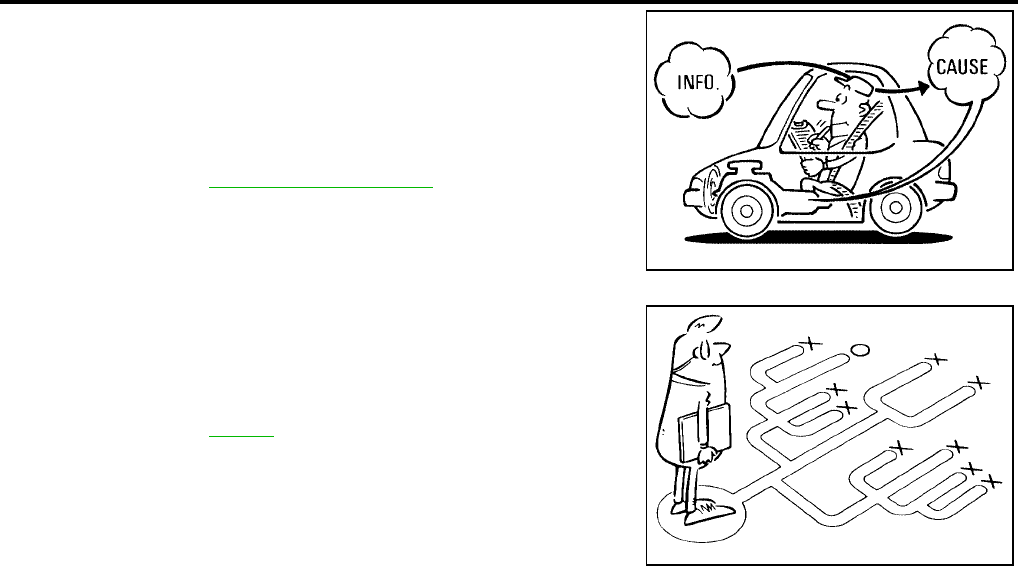 INFO.

CAUSE