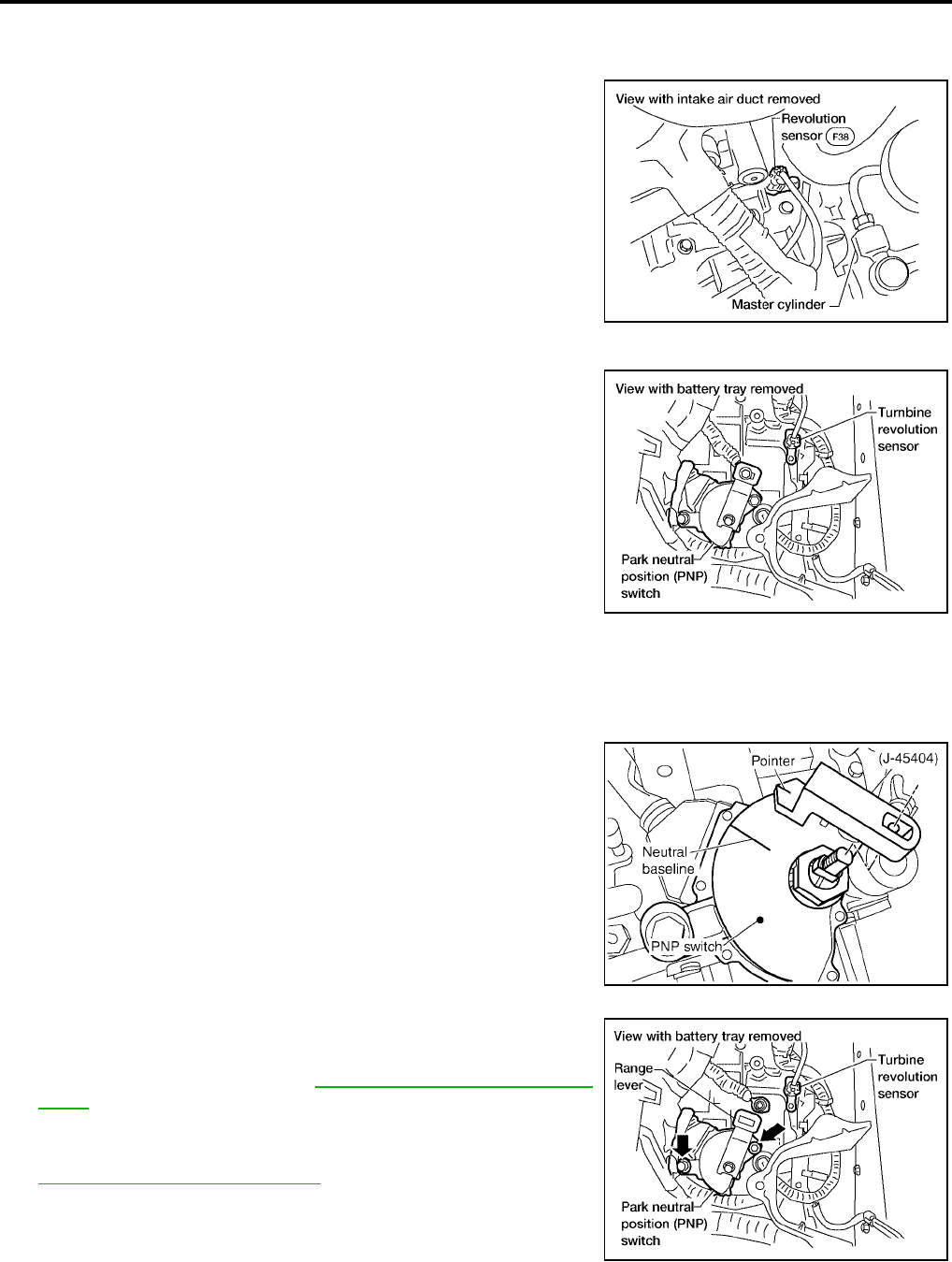 View with intake air duct removed
Revolution sensor F38
Master cylinder

View with battery tray removed
Turbine revolution sensor
Park neutral position (PNP) switch

Pointer
(J-45404)
Neutral baseline
PNP switch

View with battery tray removed
Range lever
Turbine revolution sensor
Park neutral position (PNP) switch