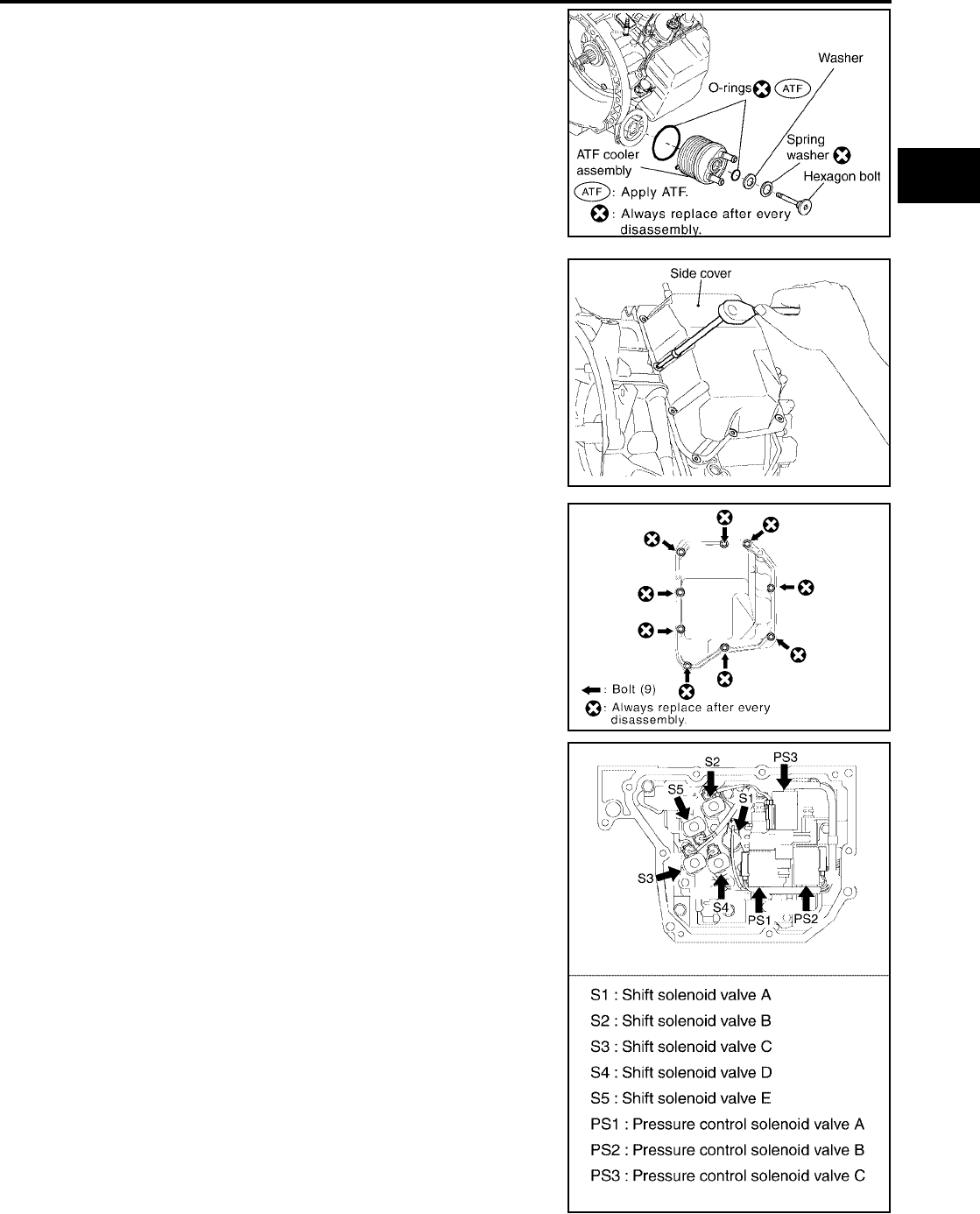 Washer

O-rings ATF

Spring washer

ATF cooler assembly

Hexagon bolt

ATF : Apply ATF.

: Always replace after every disassembly.

Side cover

: Bolt (9)

: Always replace after every disassembly.

S2

PS3

S5

S1

S3

S4

PS1

PS2

S1 : Shift solenoid valve A

S2 : Shift solenoid valve B

S3 : Shift solenoid valve C

S4 : Shift solenoid valve D

S5 : Shift solenoid valve E

PS1 : Pressure control solenoid valve A

PS2 : Pressure control solenoid valve B

PS3 : Pressure control solenoid valve C