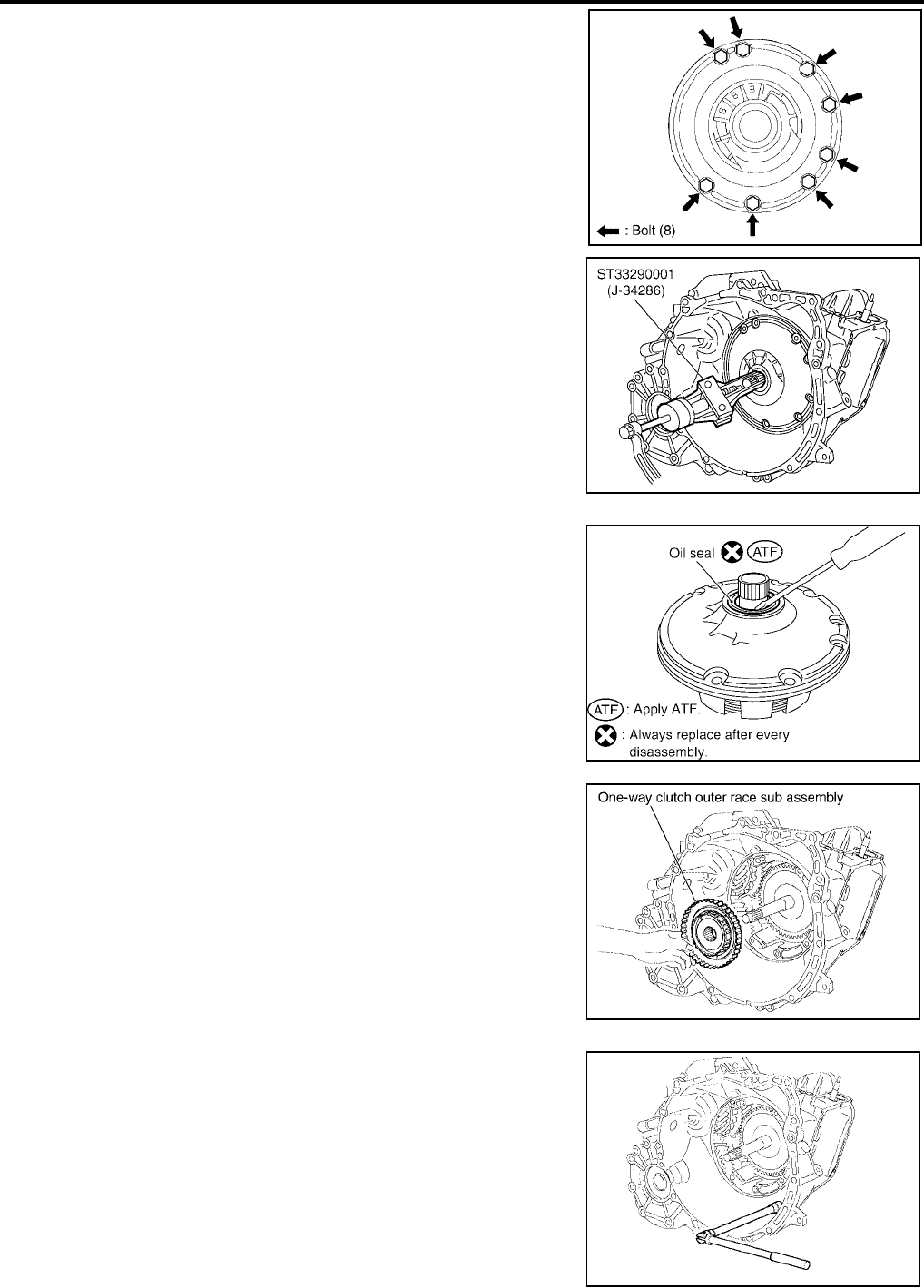 : Bolt (8)

ST33290001
(J-34286)

Oil seal ATF

ATF : Apply ATF.

: Always replace after every disassembly.

One-way clutch outer race sub assembly