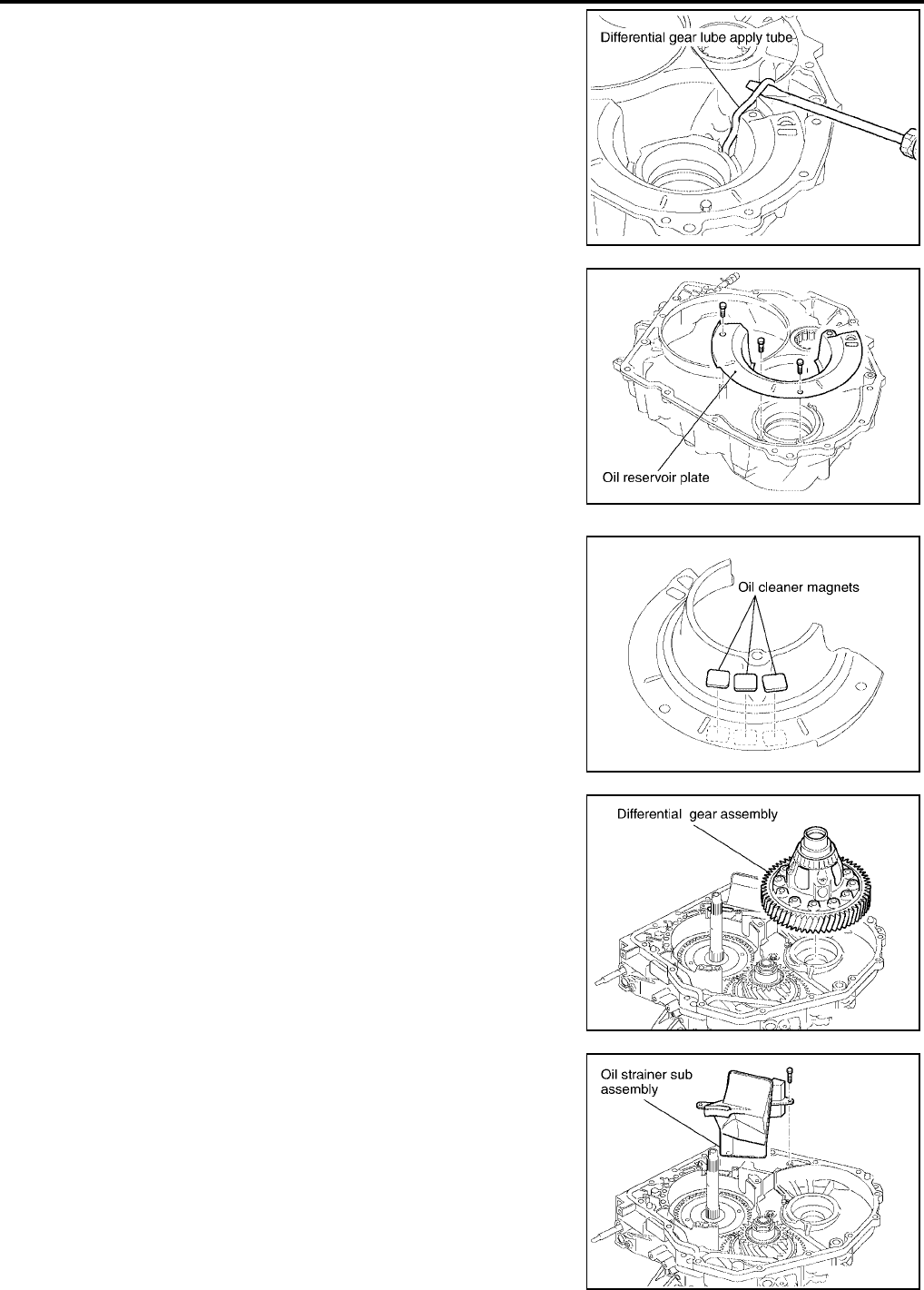 Differential gear lube apply tube

Oil reservoir plate

Oil cleaner magnets

Differential gear assembly

Oil strainer sub assembly