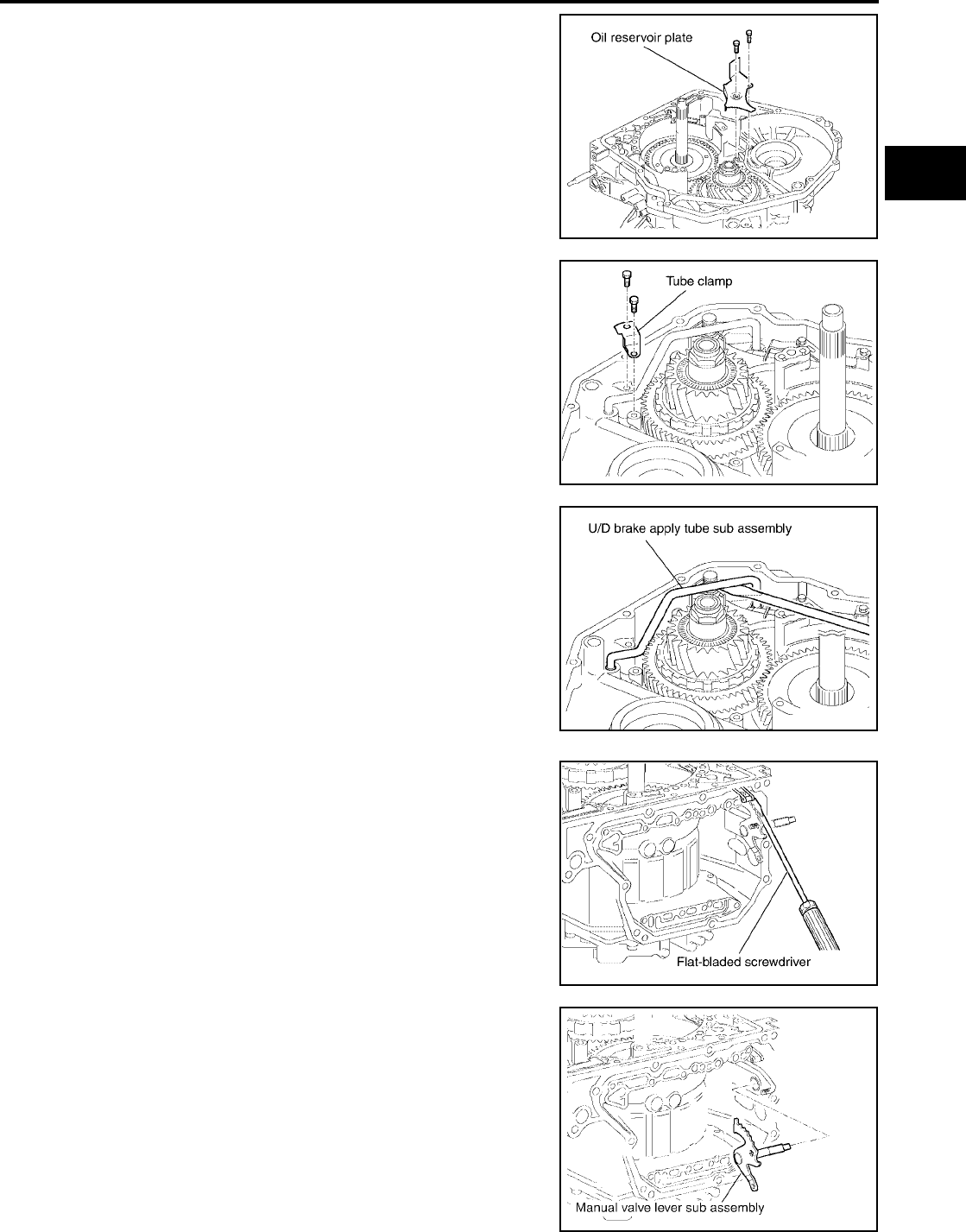 Oil reservoir plate

Tube clamp

U/D brake apply tube sub assembly

Flat-bladed screwdriver

Manual valve lever sub assembly