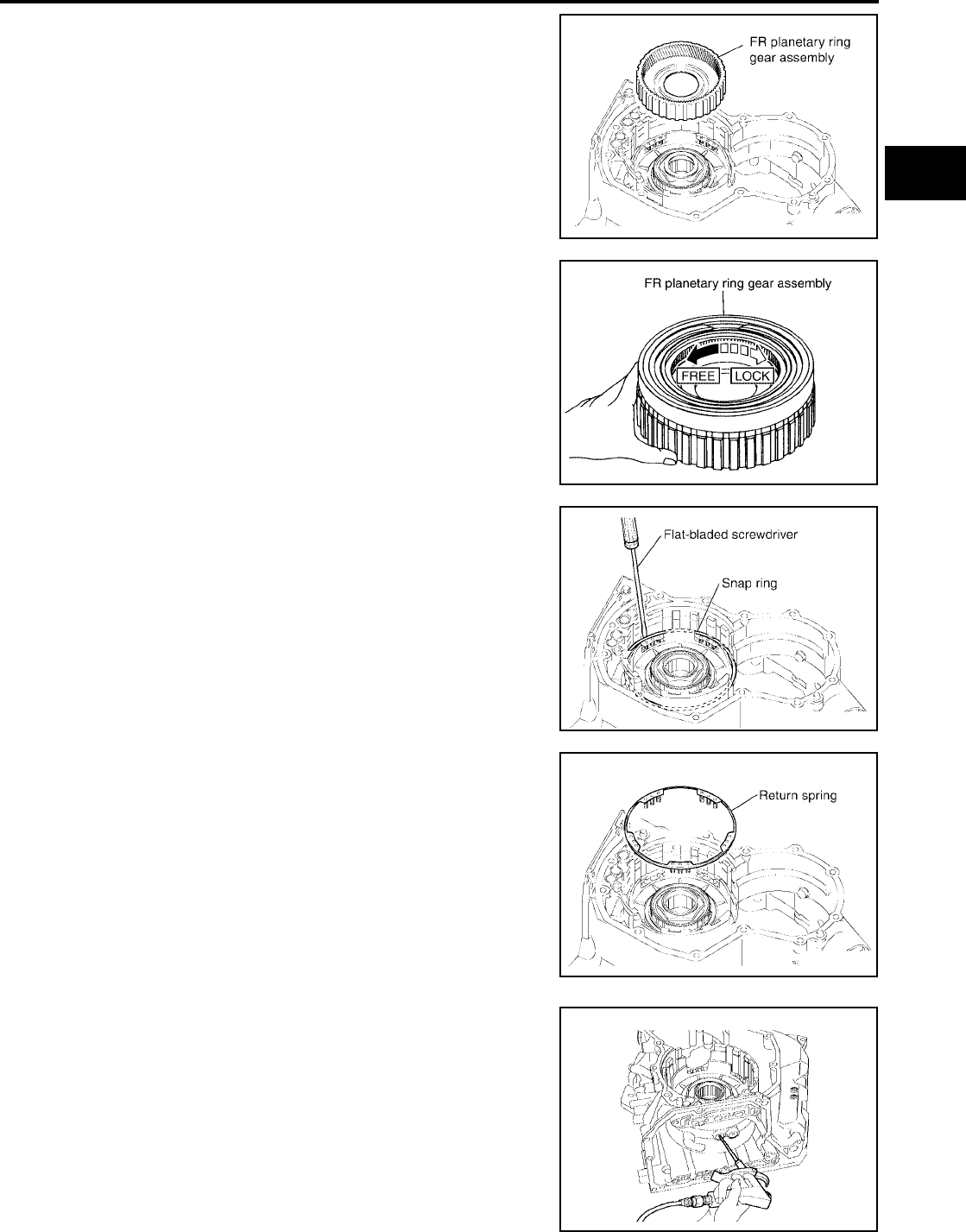 FR planetary ring gear assembly

FR planetary ring gear assembly

FREE

LOCK

Flat-bladed screwdriver

Snap ring

Return spring