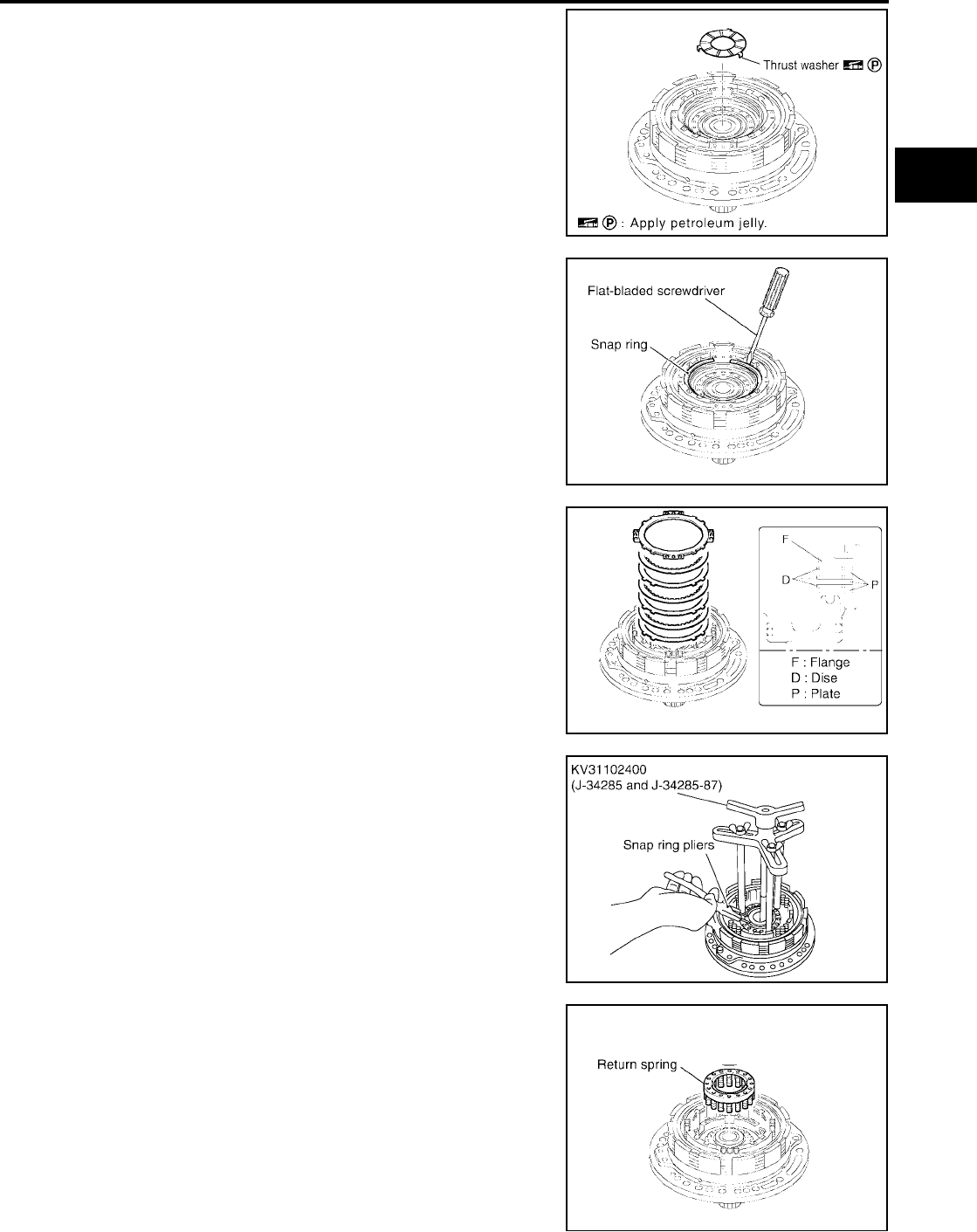 Thrust washer Ⓟ

Ⓟ : Apply petroleum jelly.

Flat-bladed screwdriver

Snap ring

F

D

P

F : Flange
D : Dise
P : Plate

KV31102400
(J-34285 and J-34285-87)

Snap ring pliers

Return spring