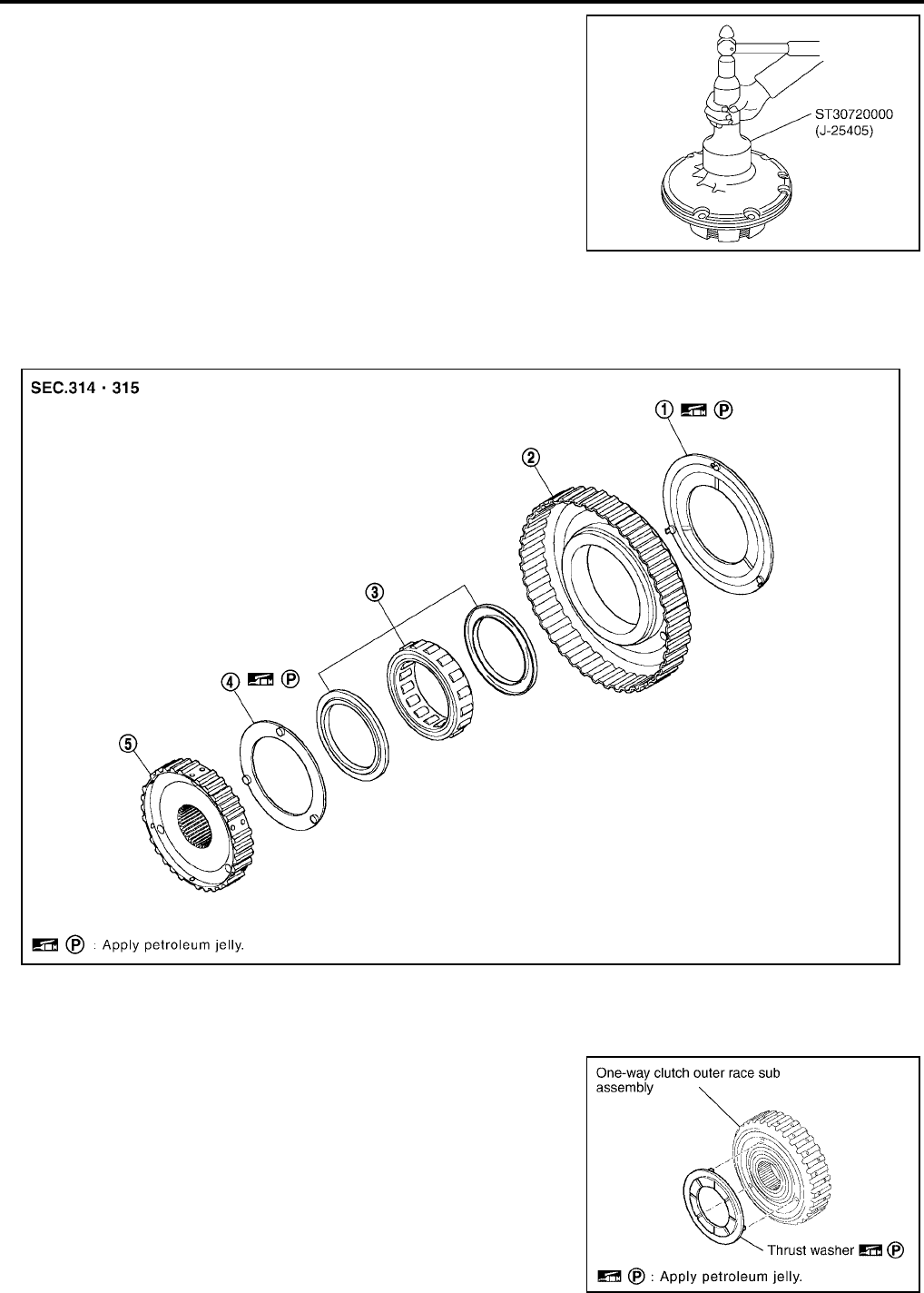 ST30720000
(J-25405)

SEC.314 · 315

①  Ⓟ

②

③

④  Ⓟ

⑤

Ⓟ : Apply petroleum jelly.

One-way clutch outer race sub assembly

Thrust washer  Ⓟ

Ⓟ : Apply petroleum jelly.