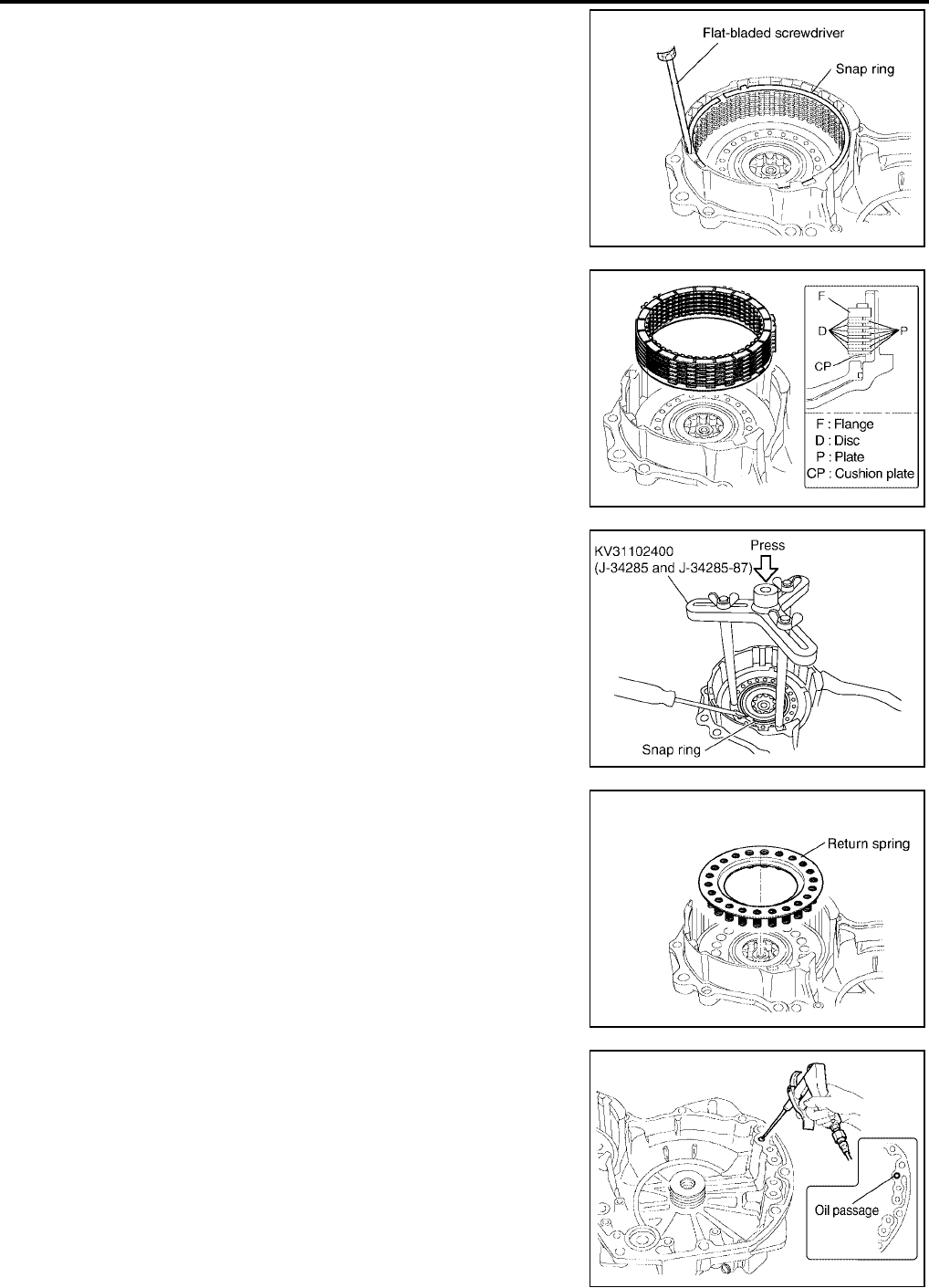 Flat-bladed screwdriver
Snap ring

F
D
P
CP
F : Flange
D : Disc
P : Plate
CP : Cushion plate

KV31102400
(J-34285 and J-34285-87)
Press
Snap ring

Return spring

Oil passage