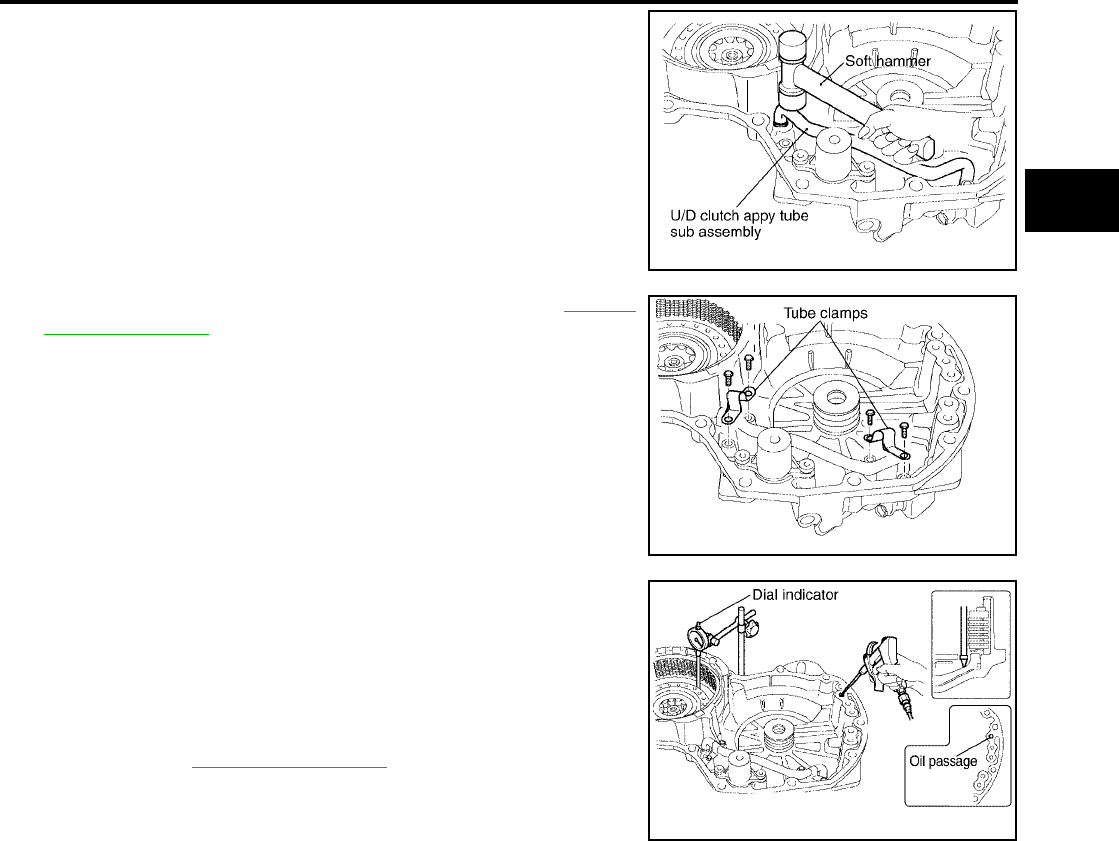 Soft hammer

U/D clutch appy tube sub assembly

Tube clamps

Dial indicator

Oil passage