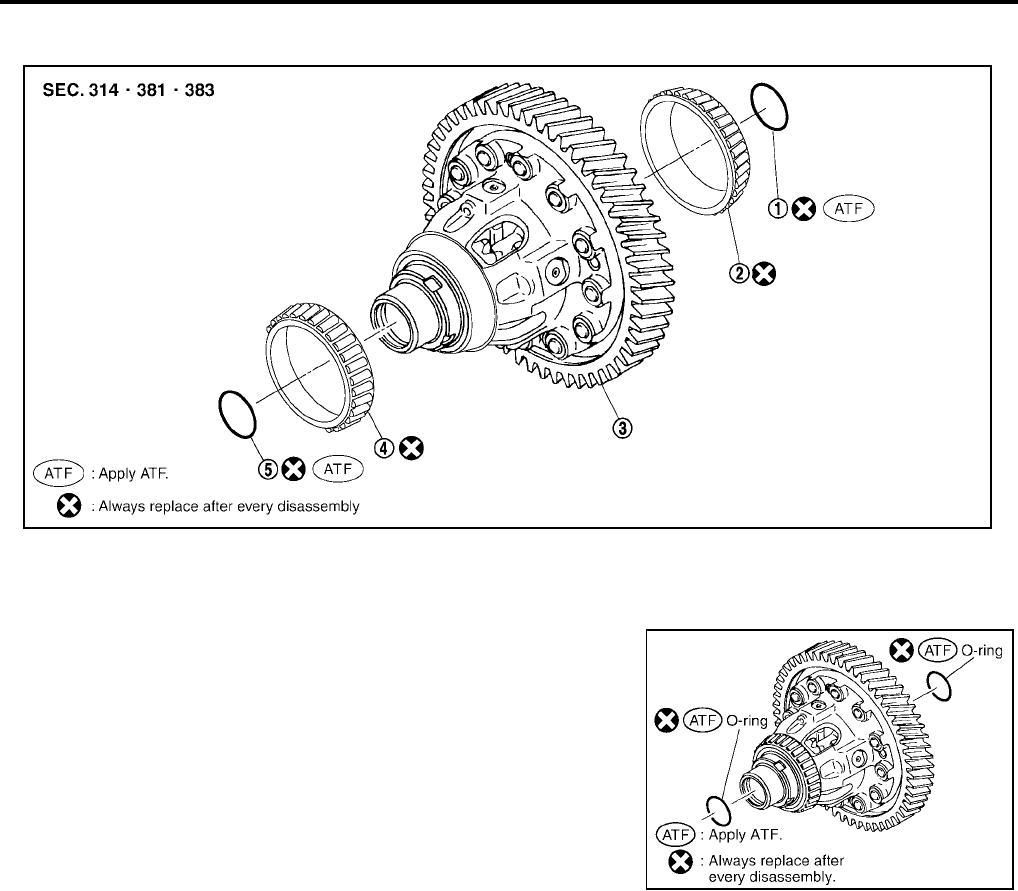 SEC. 314 · 381 · 383

① ATF

②

③

④

⑤ ATF

ATF : Apply ATF.

: Always replace after every disassembly

ATF O-ring

ATF O-ring

ATF : Apply ATF.

: Always replace after every disassembly.