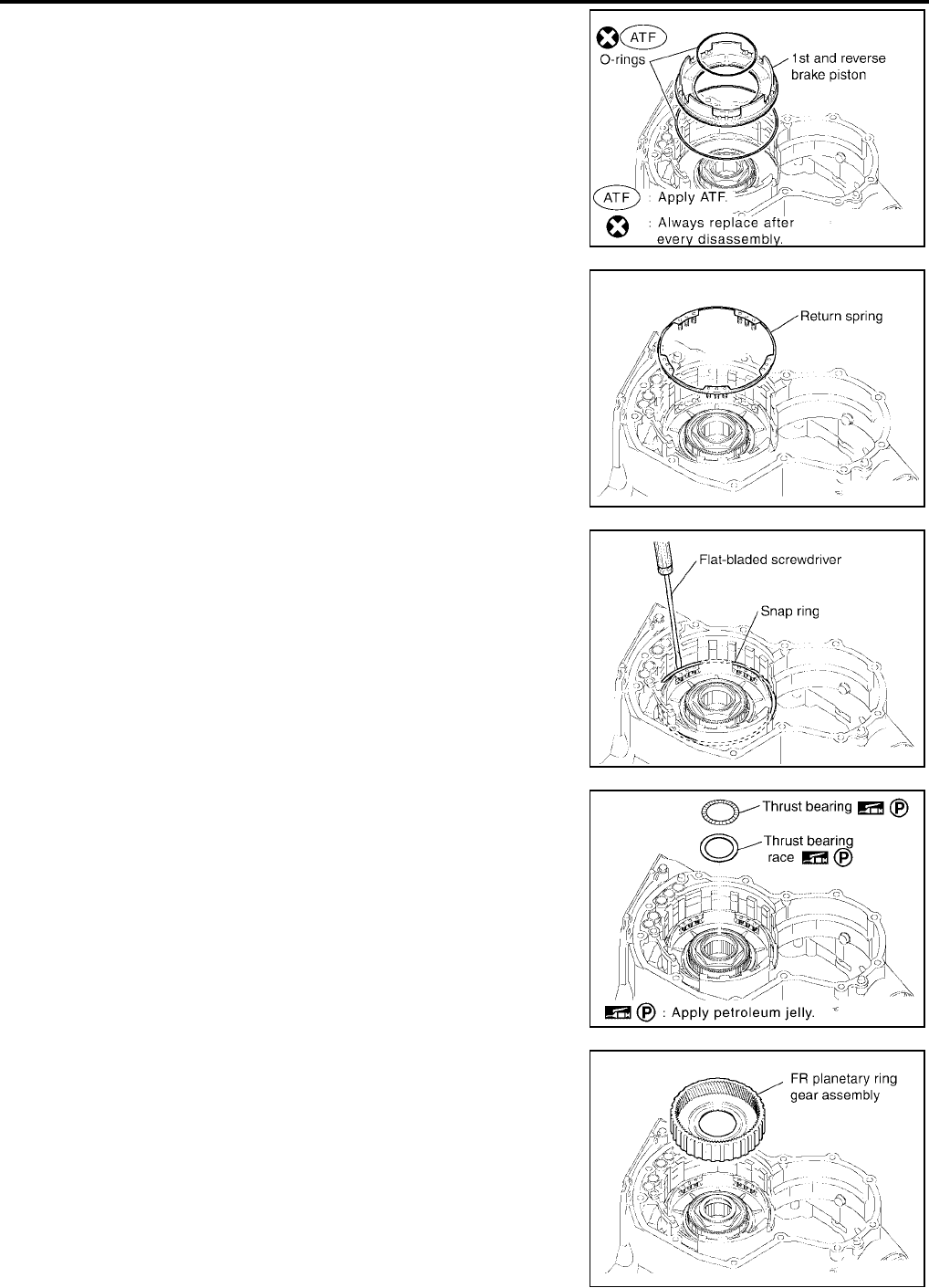 ATF

O-rings

1st and reverse brake piston

ATF : Apply ATF.

: Always replace after every disassembly.

Return spring

Flat-bladed screwdriver

Snap ring

Thrust bearing P

Thrust bearing race P

P : Apply petroleum jelly.

FR planetary ring gear assembly