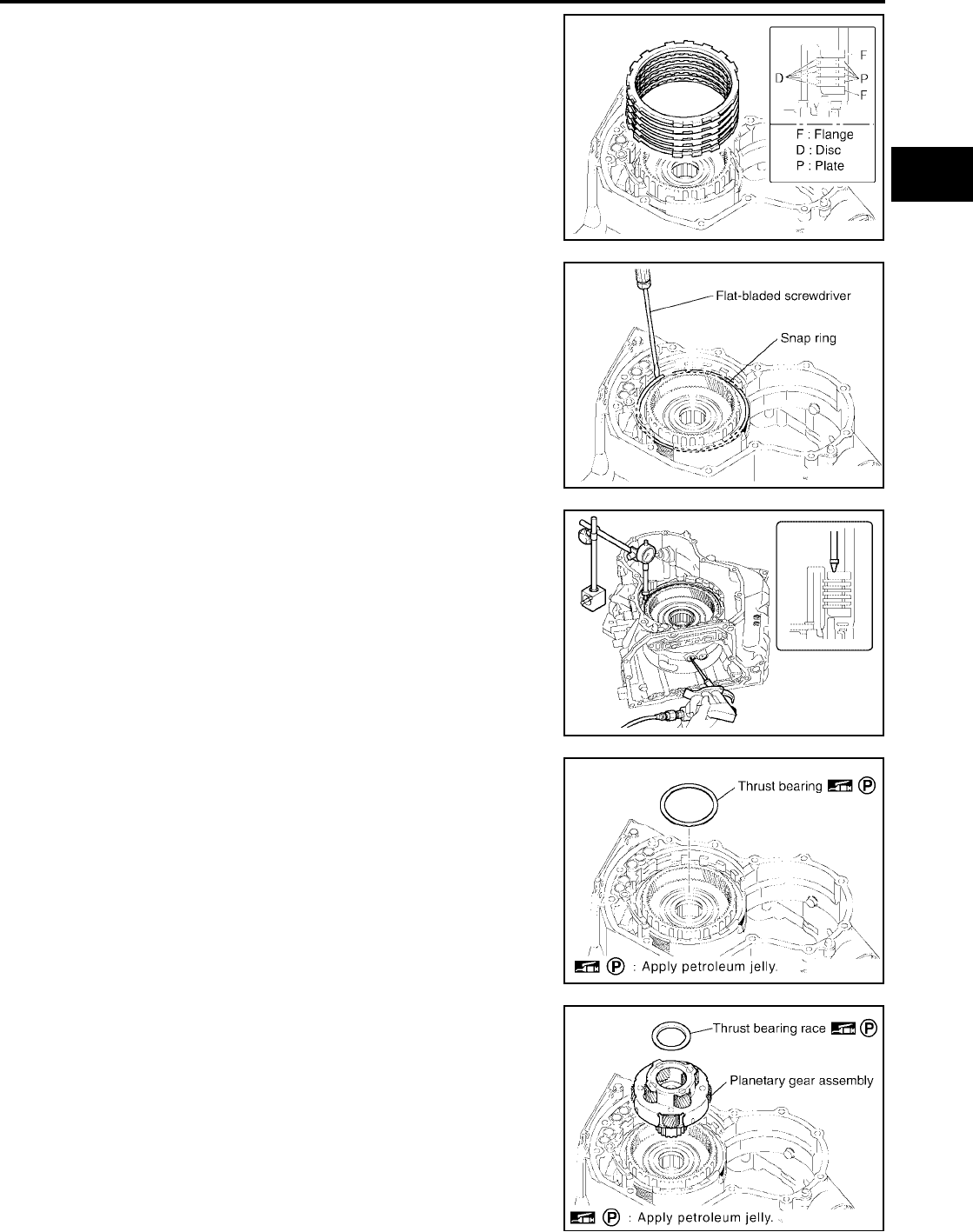 F
D
P
F
F : Flange
D : Disc
P : Plate

Flat-bladed screwdriver
Snap ring

Thrust bearing P
P : Apply petroleum jelly.

Thrust bearing race P
Planetary gear assembly
P : Apply petroleum jelly.