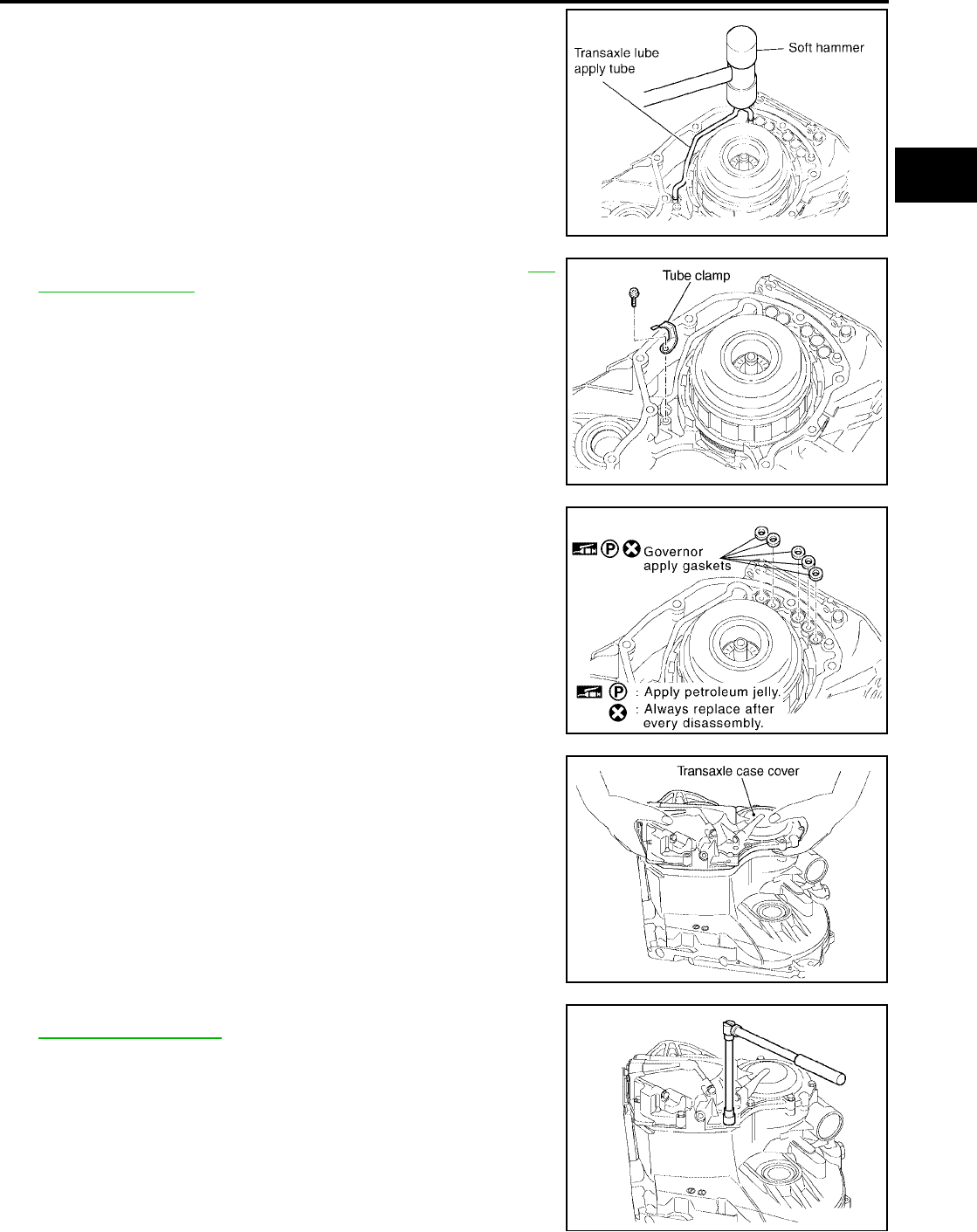 Transaxle lube apply tube

Soft hammer

Tube clamp

Governor apply gaskets

: Apply petroleum jelly.

: Always replace after every disassembly.

Transaxle case cover