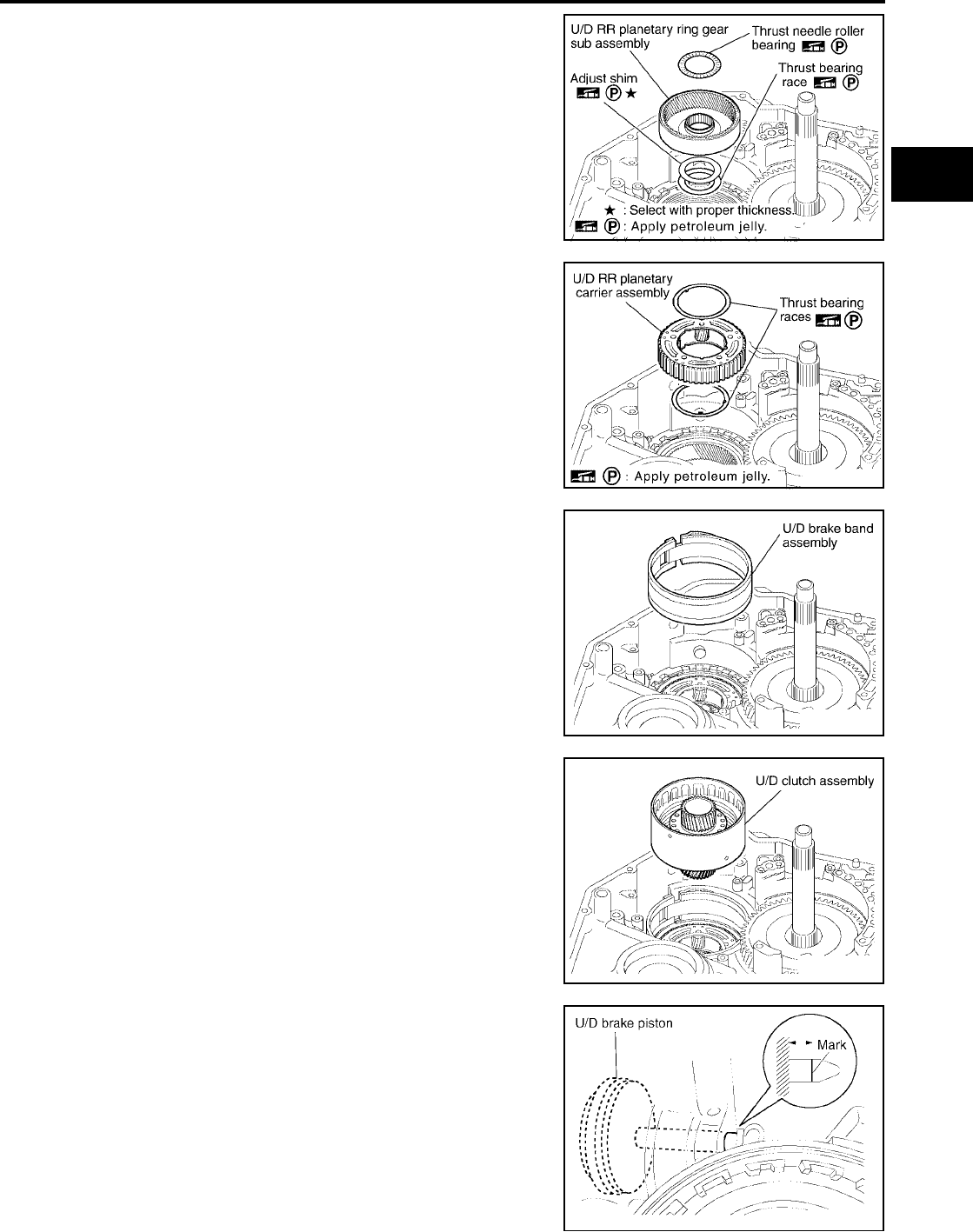 U/D RR planetary ring gear sub assembly

Thrust needle roller bearing Ⓟ

Adjust shim Ⓟ ★

Thrust bearing race Ⓟ

★ : Select with proper thickness.

Ⓟ : Apply petroleum jelly.

U/D RR planetary carrier assembly

Thrust bearing races Ⓟ

Ⓟ : Apply petroleum jelly.

U/D brake band assembly

U/D clutch assembly

U/D brake piston

Mark