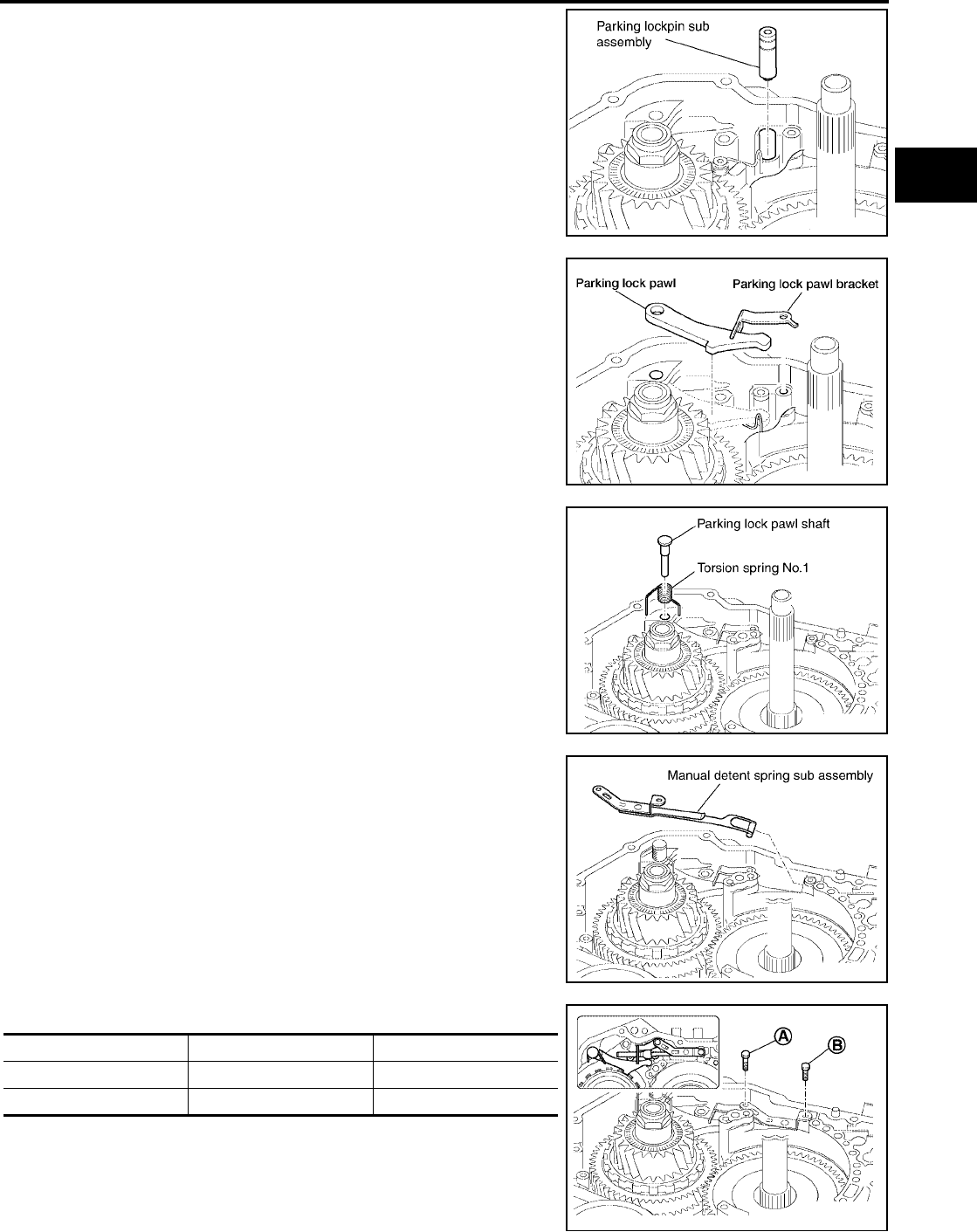 Parking lockpin sub assembly

Parking lock pawl

Parking lock pawl bracket

Parking lock pawl shaft

Torsion spring No.1

Manual detent spring sub assembly

A

B