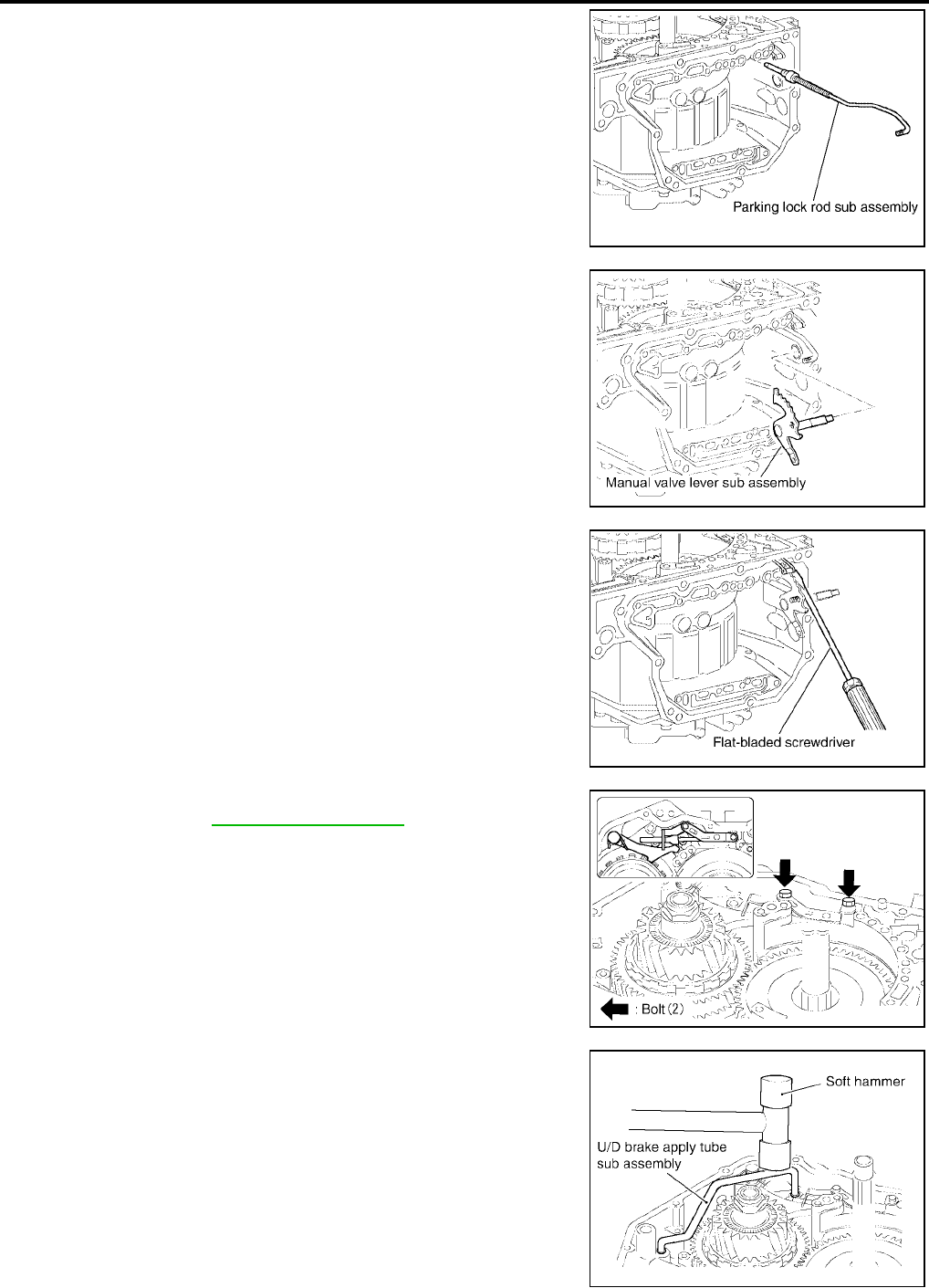 Parking lock rod sub assembly

Manual valve lever sub assembly

Flat-bladed screwdriver

: Bolt (2)

Soft hammer

U/D brake apply tube sub assembly