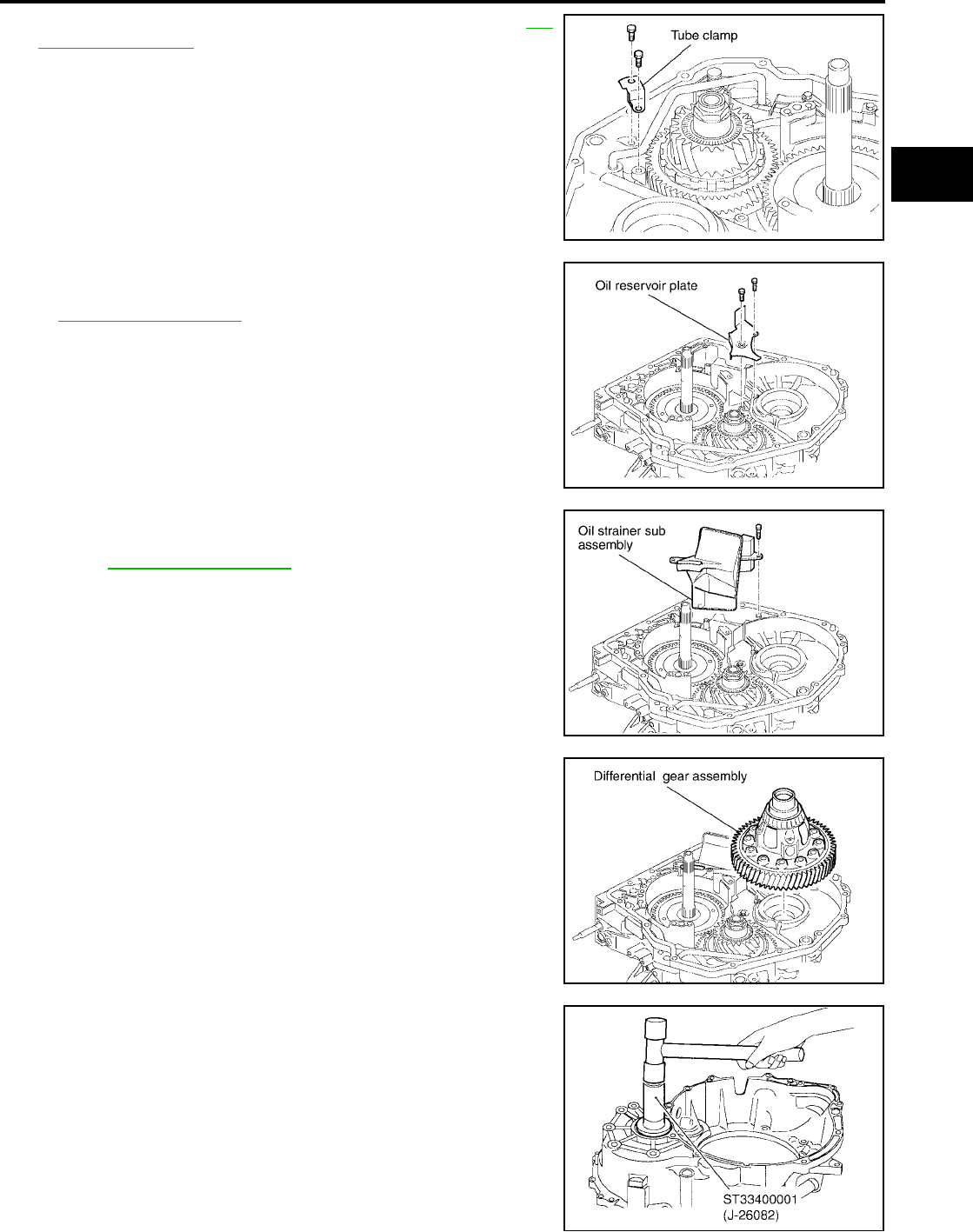 Tube clamp

Oil reservoir plate

Oil strainer sub assembly

Differential gear assembly

ST33400001
(J-26082)