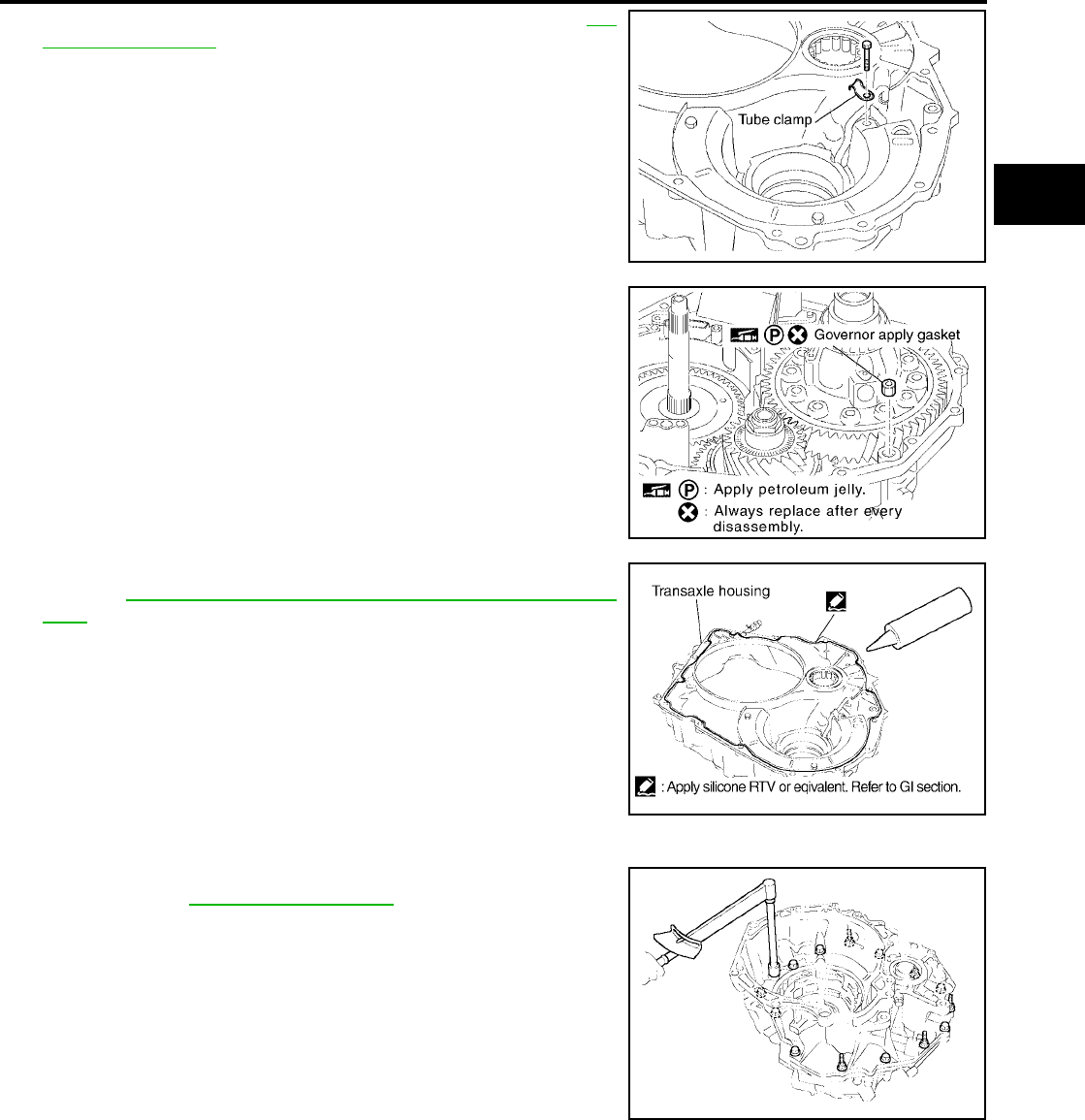 Tube clamp

Governor apply gasket

: Apply petroleum jelly.

: Always replace after every disassembly.

Transaxle housing

: Apply silicone RTV or eqivalent. Refer to GI section.