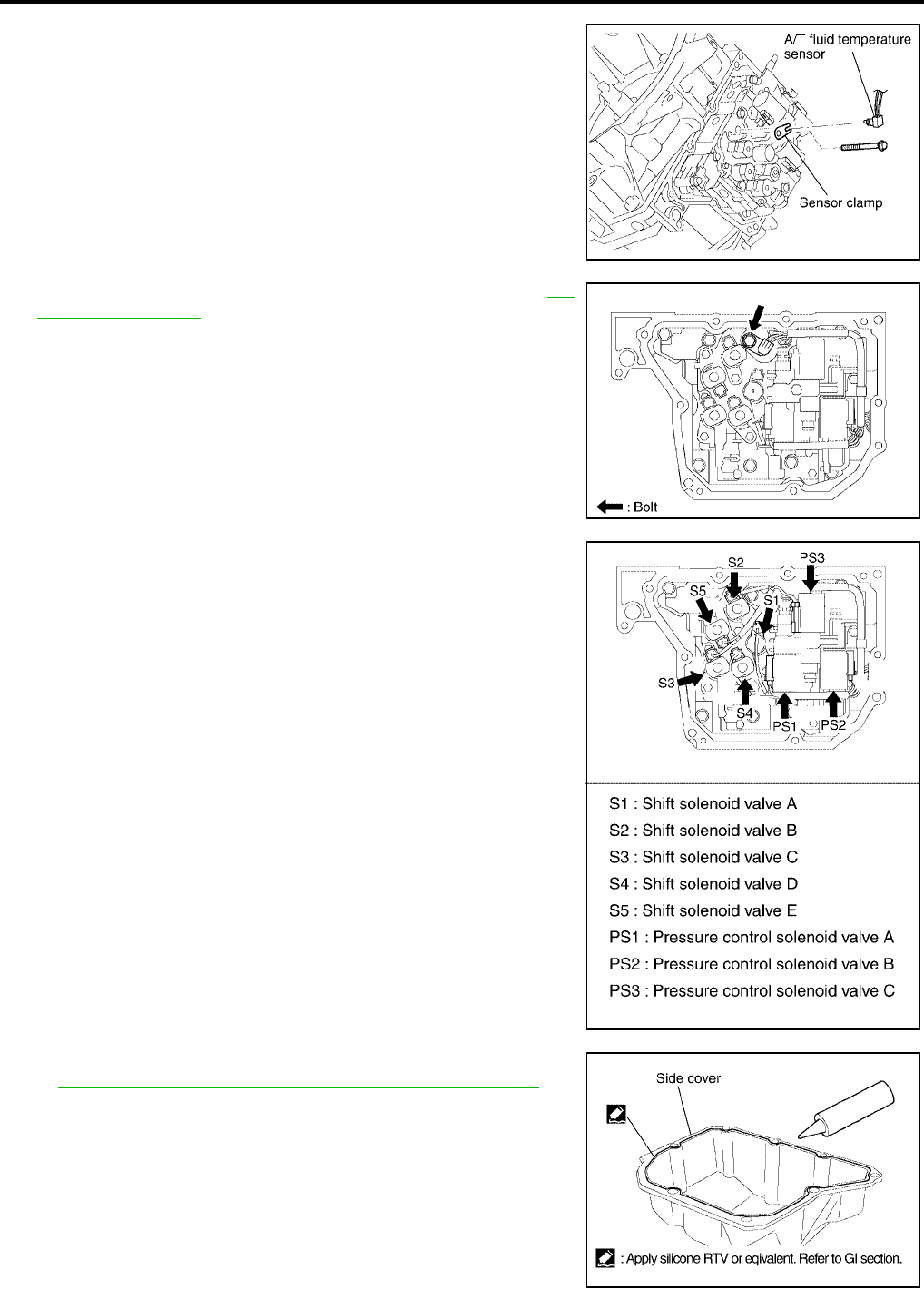 A/T fluid temperature sensor

Sensor clamp

: Bolt

S2

PS3

S5

S1

S3

S4

PS1

PS2

S1 : Shift solenoid valve A

S2 : Shift solenoid valve B

S3 : Shift solenoid valve C

S4 : Shift solenoid valve D

S5 : Shift solenoid valve E

PS1 : Pressure control solenoid valve A

PS2 : Pressure control solenoid valve B

PS3 : Pressure control solenoid valve C

Side cover

: Apply silicone RTV or eqivalent. Refer to GI section.